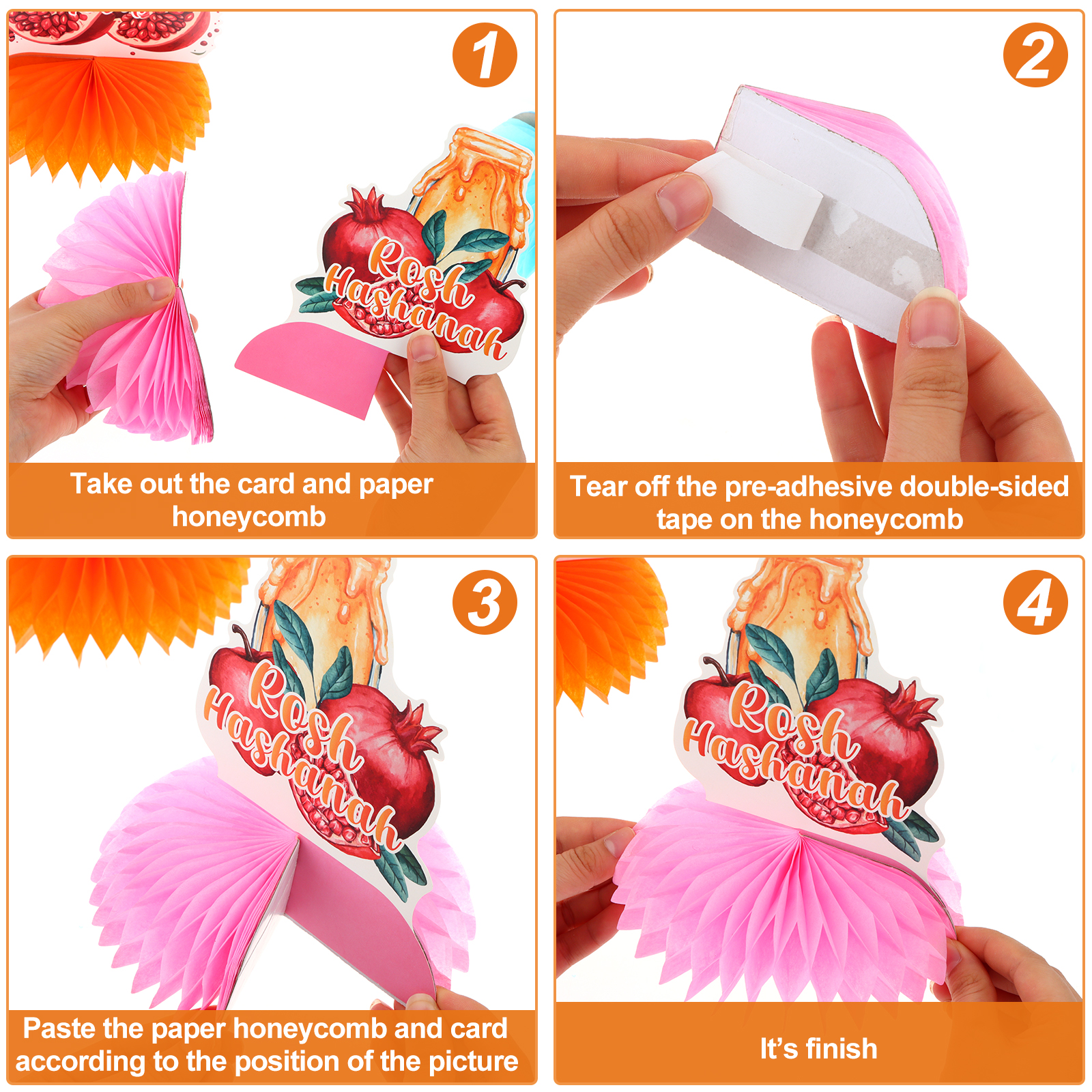 1

Rosh Hashanah

Take out the card and paper honeycomb

2

Tear off the pre-adhesive double-sided tape on the honeycomb

3

Rosh Hashanah

Paste the paper honeycomb and card according to the position of the picture

4

Rosh Hashanah

It's finish