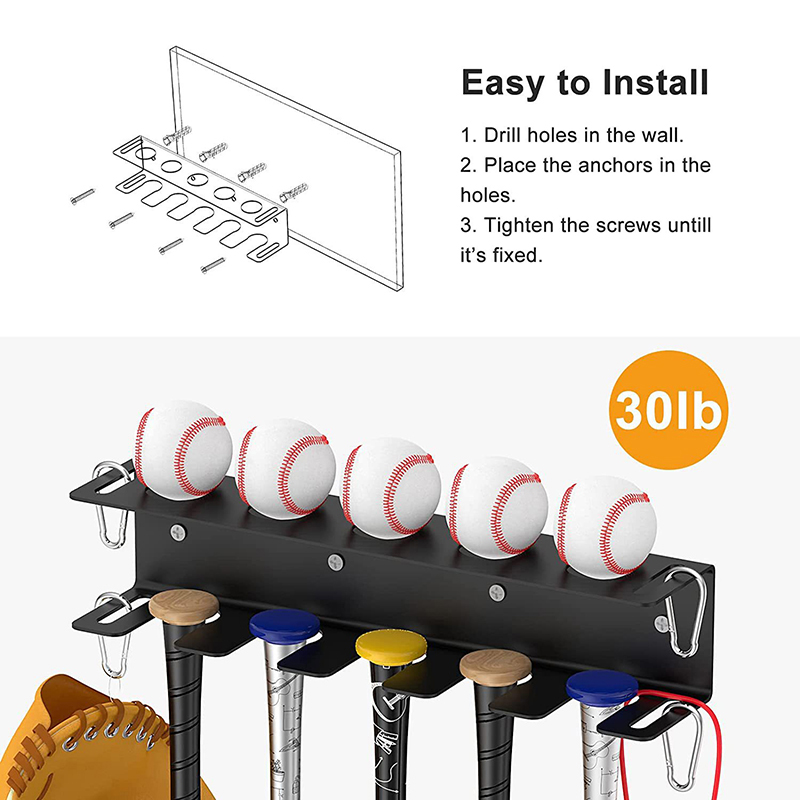 Easy to Install

1. Drill holes in the wall.
2. Place the anchors in the holes.
3. Tighten the screws untill it's fixed.

30lb