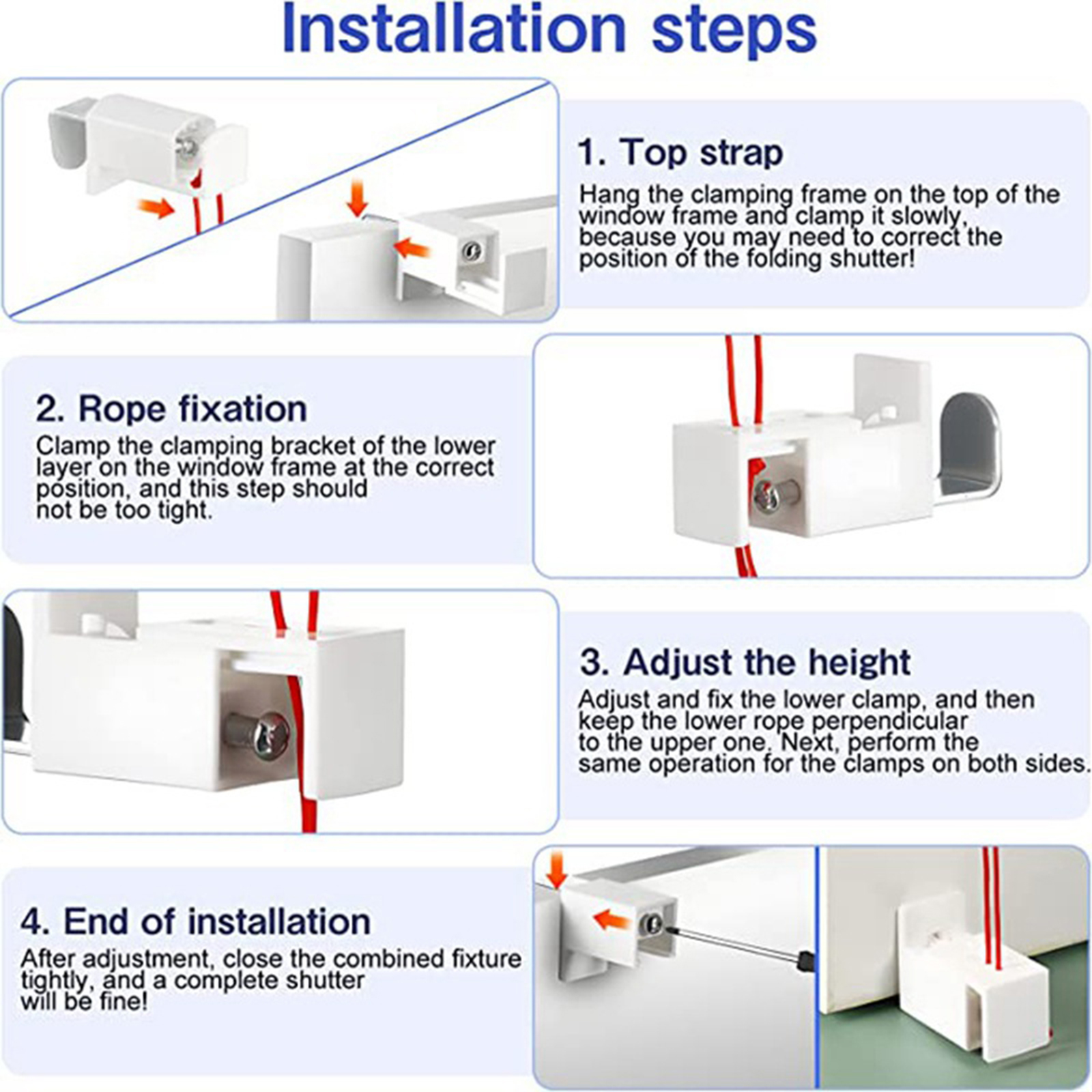 Installation steps

1. Top strap
Hang the clamping frame on the top of the window frame and clamp it slowly, because you may need to correct the position of the folding shutter!

2. Rope fixation
Clamp the clamping bracket of the lower layer on the window frame at the correct position, and this step should not be too tight.

3. Adjust the height
Adjust and fix the lower clamp, and then keep the lower rope perpendicular to the upper one. Next, perform the same operation for the clamps on both sides.

4. End of installation
After adjustment, close the combined fixture tightly, and a complete shutter will be fine!