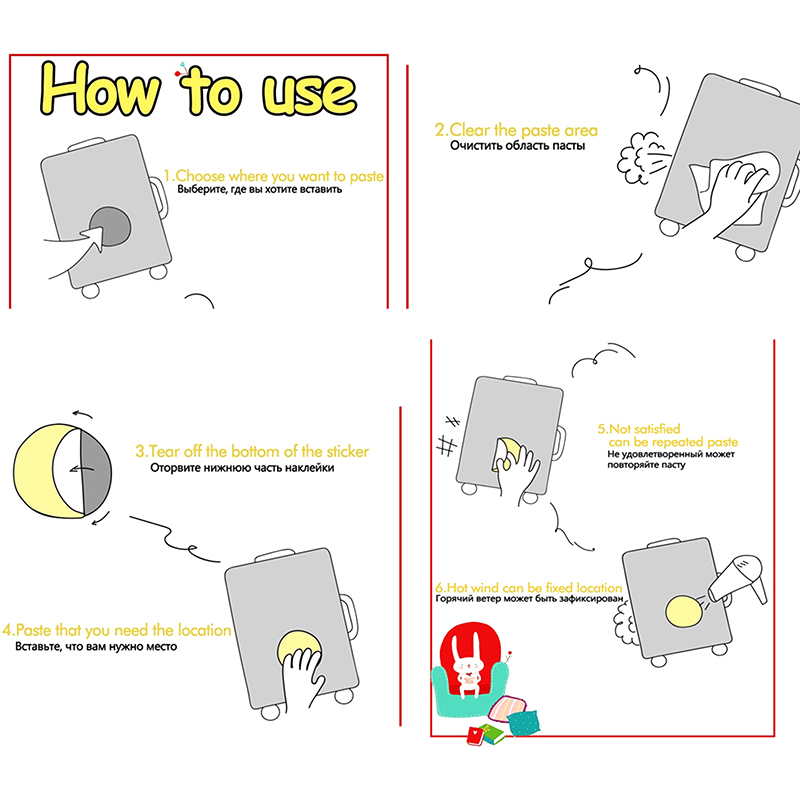 How to use

1.Choose where you want to paste
Выберите, где вы хотите вставить

2.Clear the paste area
Очистить область пасты

3.Tear off the bottom of the sticker
Оторвите нижнюю часть наклейки

4.Paste that you need the location
Вставьте, что вам нужно место

5.Not satisfied can be repeated paste
Не удовлетворенный может повторяйте пасту

6.Hot wind can be fixed location
Горячий ветер может быть зафиксирован