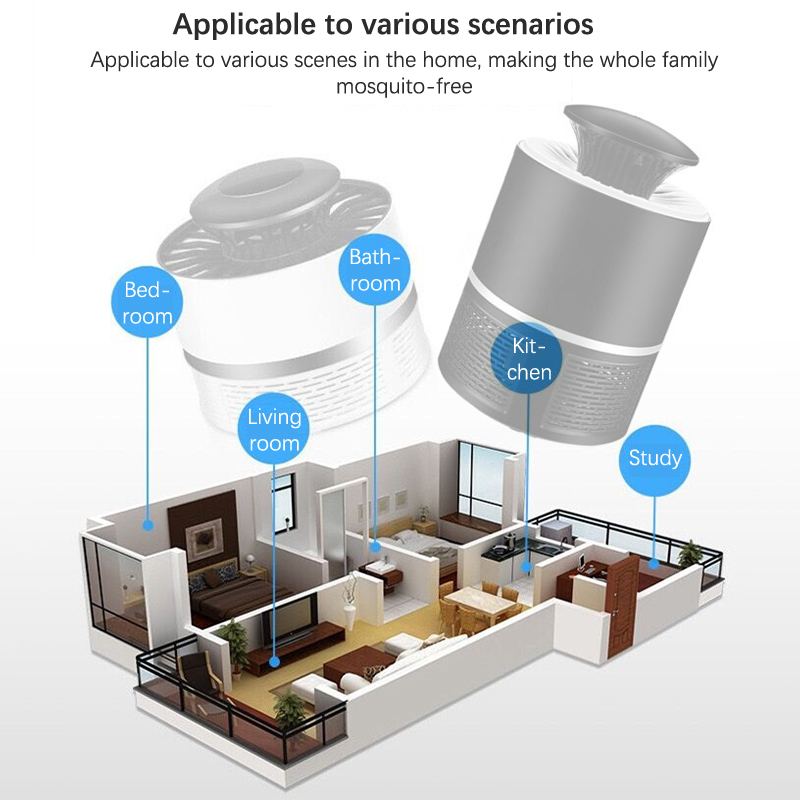 Applicable to various scenarios

Applicable to various scenes in the home, making the whole family mosquito-free

Bedroom

Bathroom

Kitchen

Living room

Study