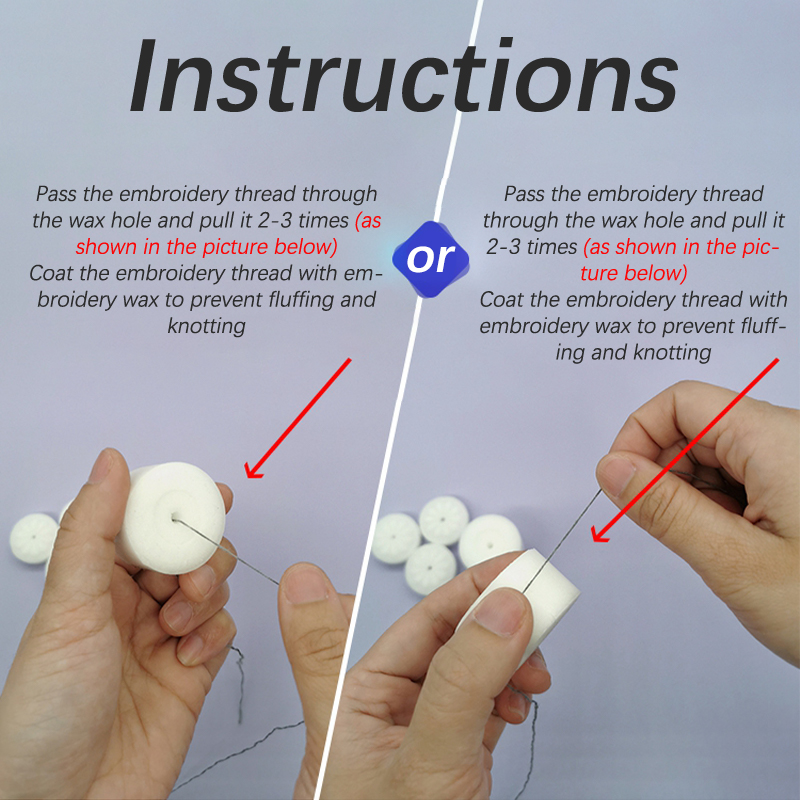 Instructions

Pass the embroidery thread through the wax hole and pull it 2-3 times (as shown in the picture below)
Coat the embroidery thread with embroidery wax to prevent fluffing and knotting

or

Pass the embroidery thread through the wax hole and pull it 2-3 times (as shown in the picture below)
Coat the embroidery thread with embroidery wax to prevent fluffing and knotting