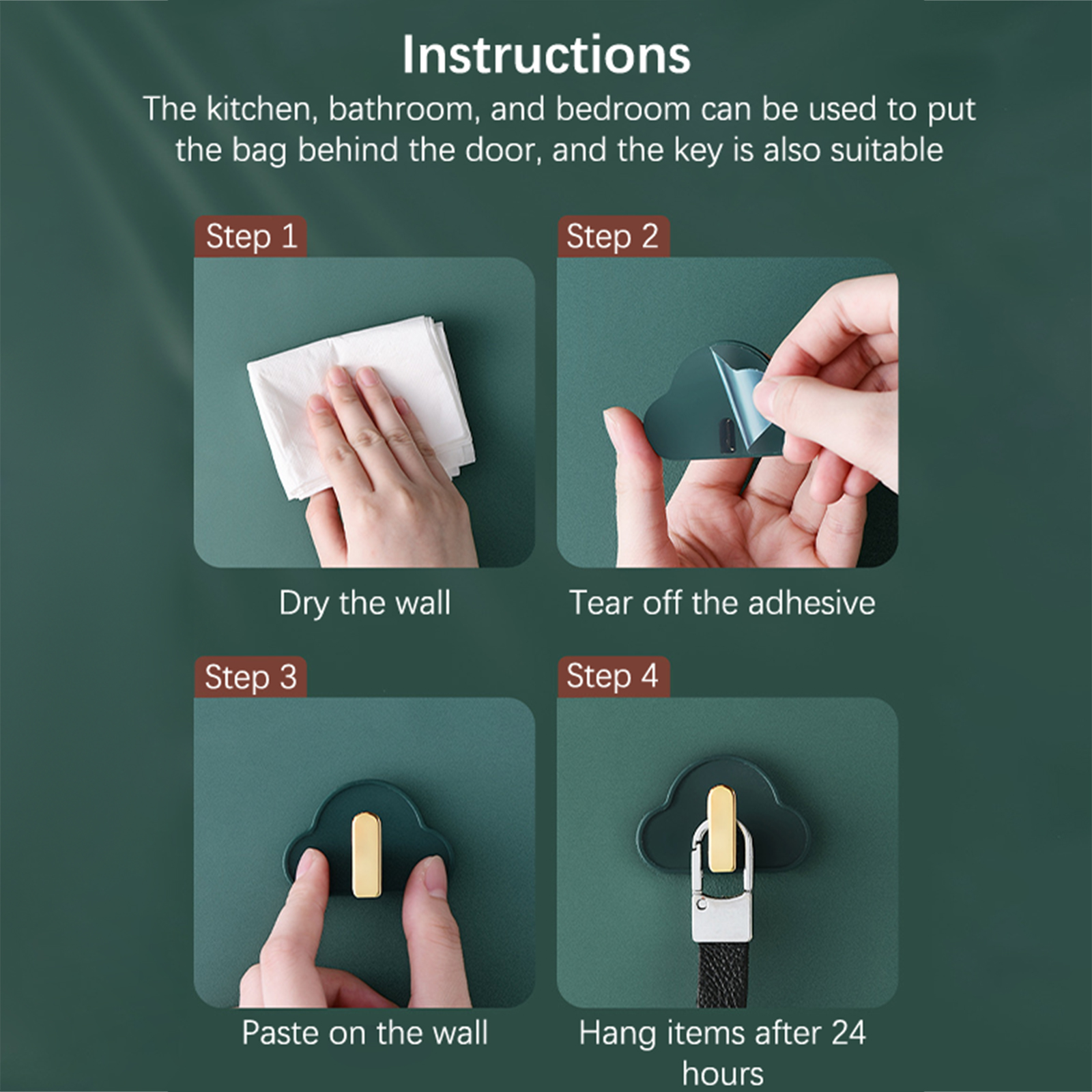 Instructions

The kitchen, bathroom, and bedroom can be used to put the bag behind the door, and the key is also suitable

Step 1

Dry the wall

Step 2

Tear off the adhesive

Step 3

Paste on the wall

Step 4

Hang items after 24 hours