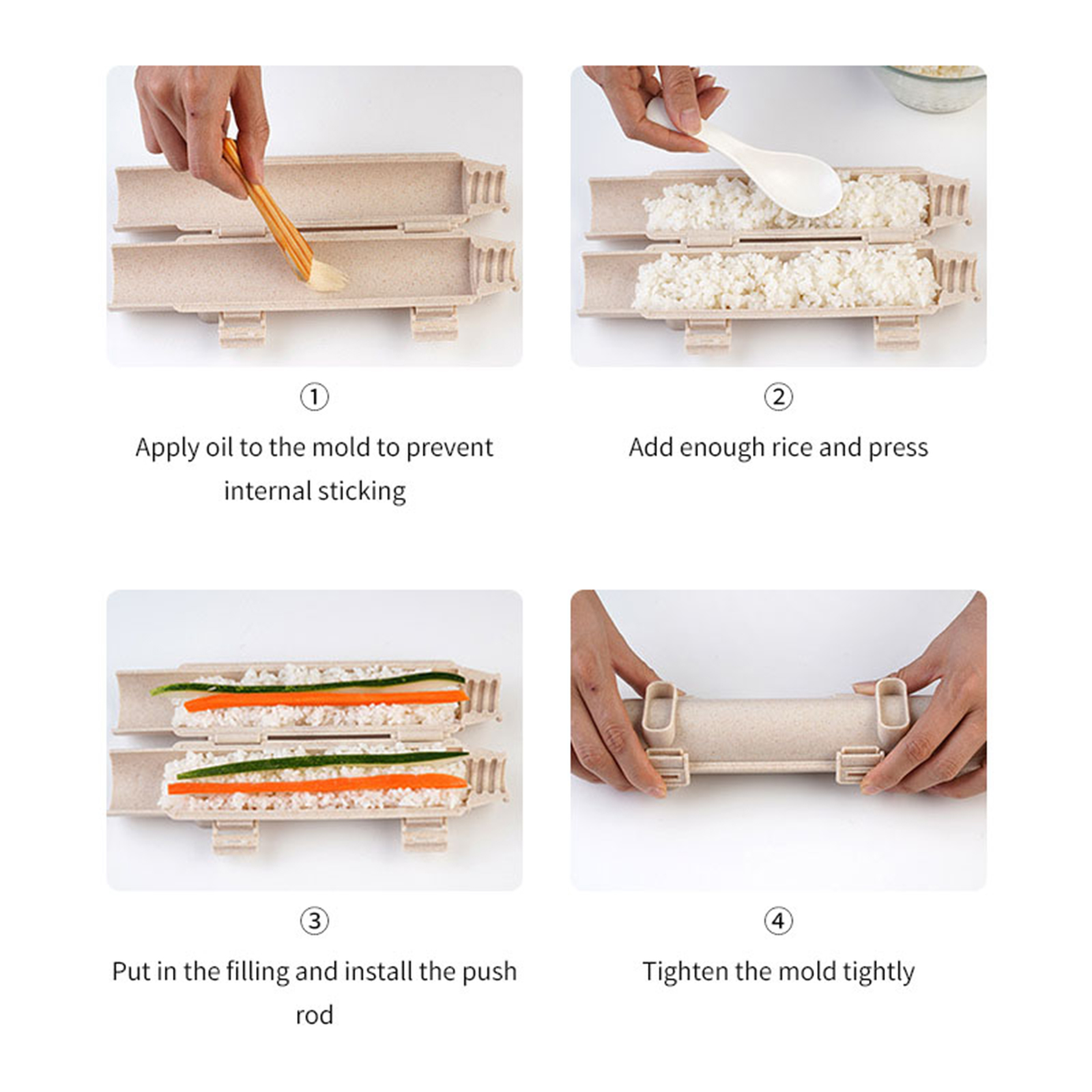 ①

Apply oil to the mold to prevent internal sticking

②

Add enough rice and press

③

Put in the filling and install the push rod

④

Tighten the mold tightly