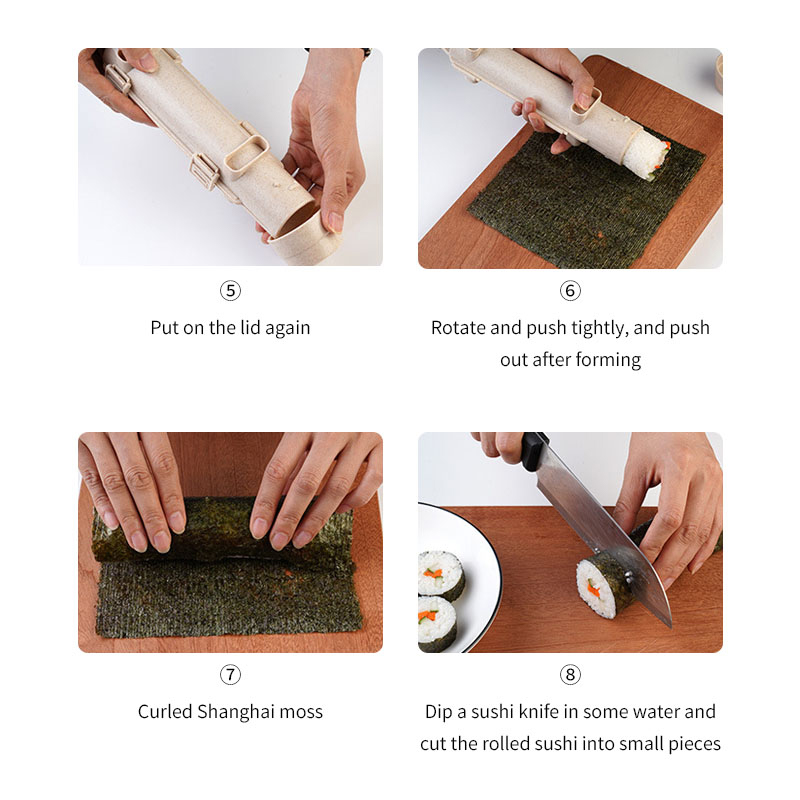 ⑤
Put on the lid again

⑥
Rotate and push tightly, and push out after forming

⑦
Curled Shanghai moss

⑧
Dip a sushi knife in some water and cut the rolled sushi into small pieces