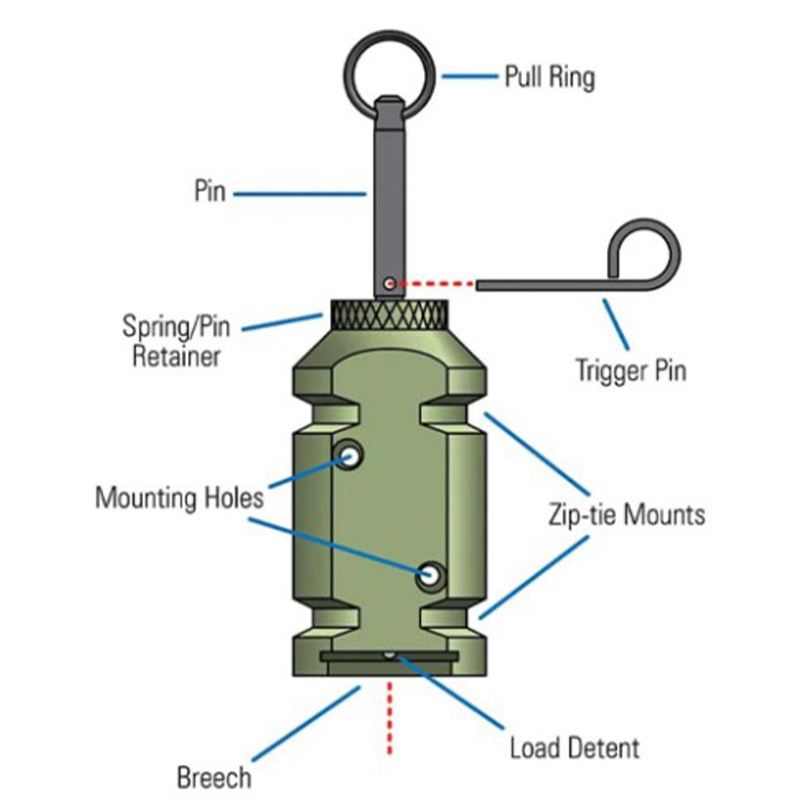 Pull Ring

Pin

Spring/Pin Retainer

Trigger Pin

Mounting Holes

Zip-tie Mounts

Load Detent

Breech