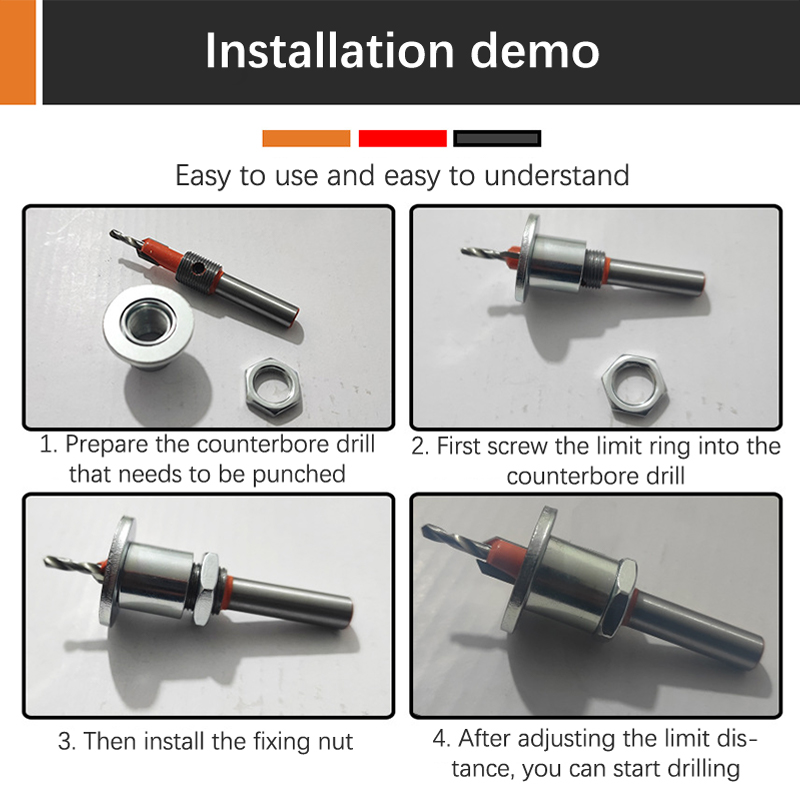 Installation demo

Easy to use and easy to understand

1. Prepare the counterbore drill that needs to be punched

2. First screw the limit ring into the counterbore drill

3. Then install the fixing nut

4. After adjusting the limit distance, you can start drilling