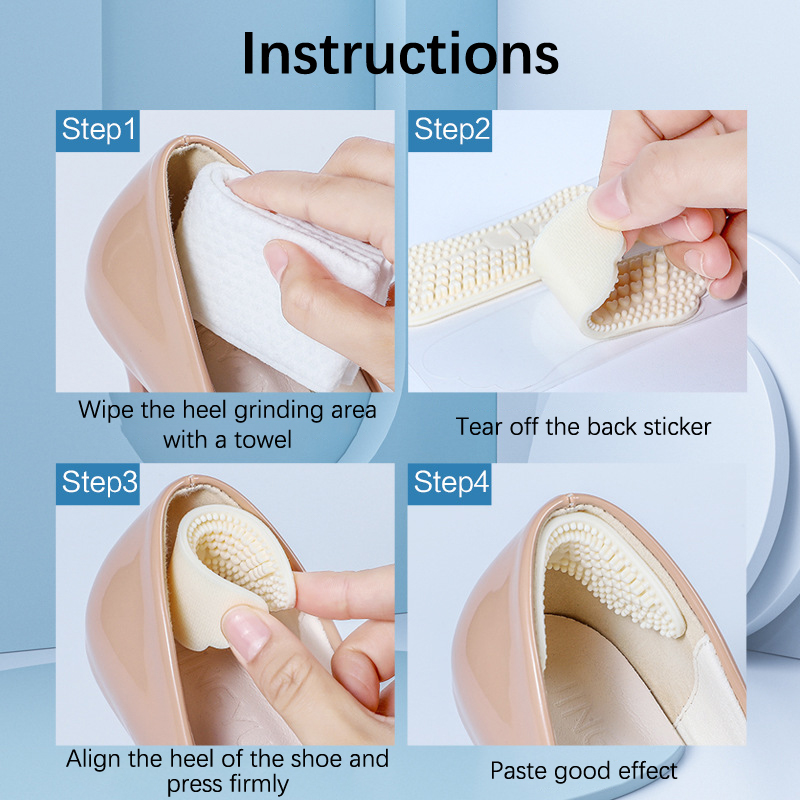 Instructions

Step1

Wipe the heel grinding area with a towel

Step2

Tear off the back sticker

Step3

Align the heel of the shoe and press firmly

Step4

Paste good effect