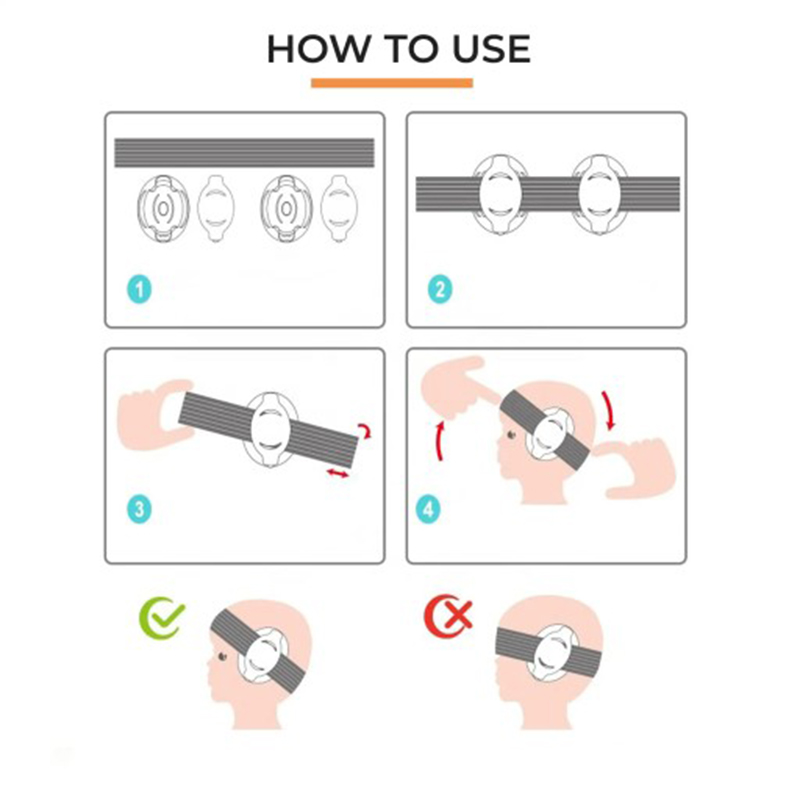 HOW TO USE

1

2

3

4