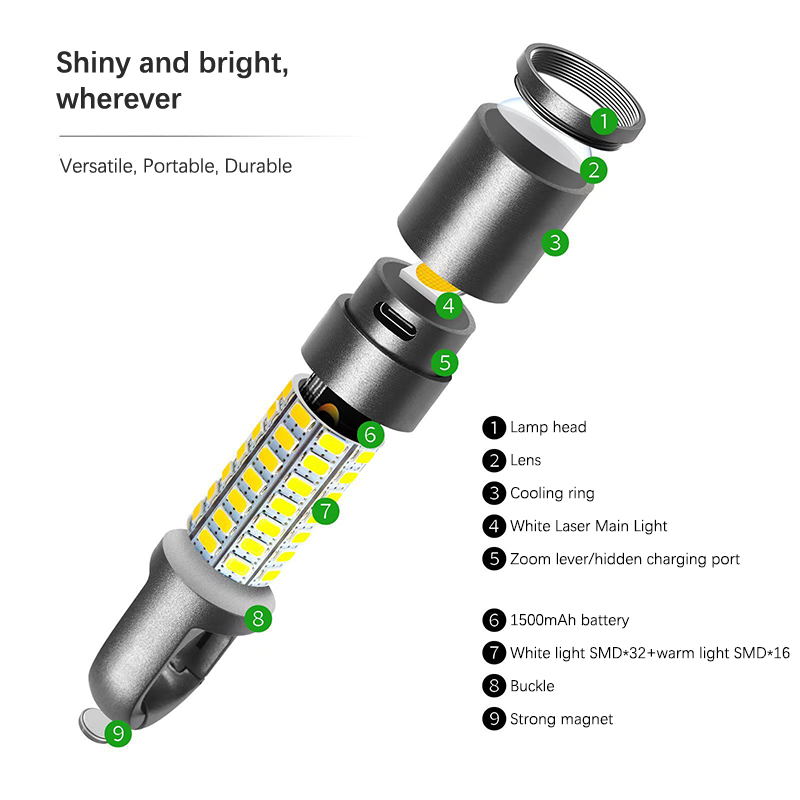 Shiny and bright, wherever

Versatile, Portable, Durable

1
2
3
4
5
6
7
8
9

1 Lamp head
2 Lens
3 Cooling ring
4 White Laser Main Light
5 Zoom lever/hidden charging port

6 1500mAh battery
7 White light SMD*32+warm light SMD*16
8 Buckle
9 Strong magnet