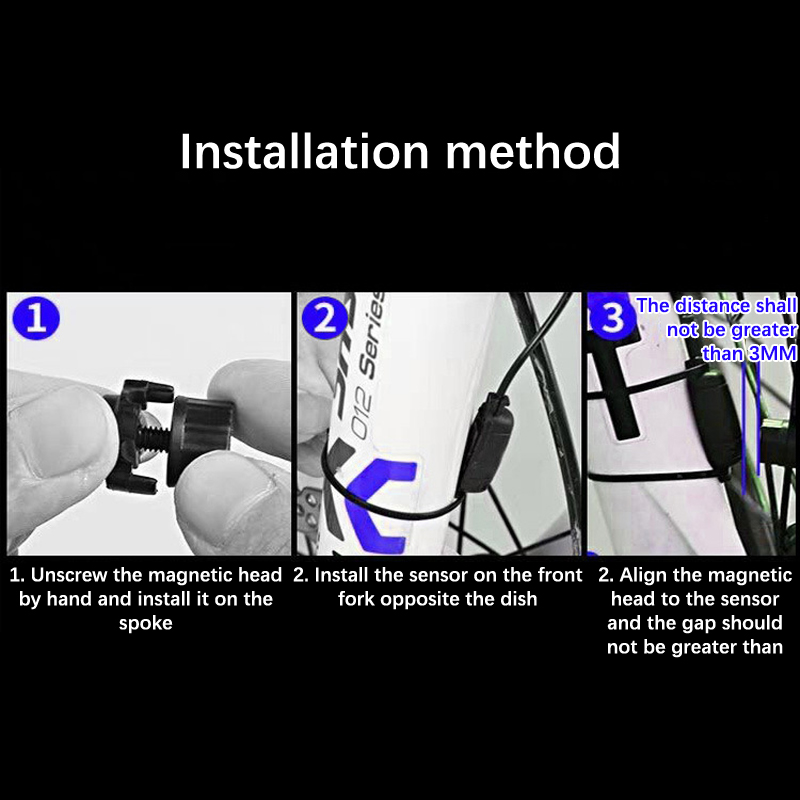 Installation method

1

2

012 Series

3

The distance shall not be greater than 3MM

1. Unscrew the magnetic head by hand and install it on the spoke

2. Install the sensor on the front fork opposite the dish

2. Align the magnetic head to the sensor and the gap should not be greater than