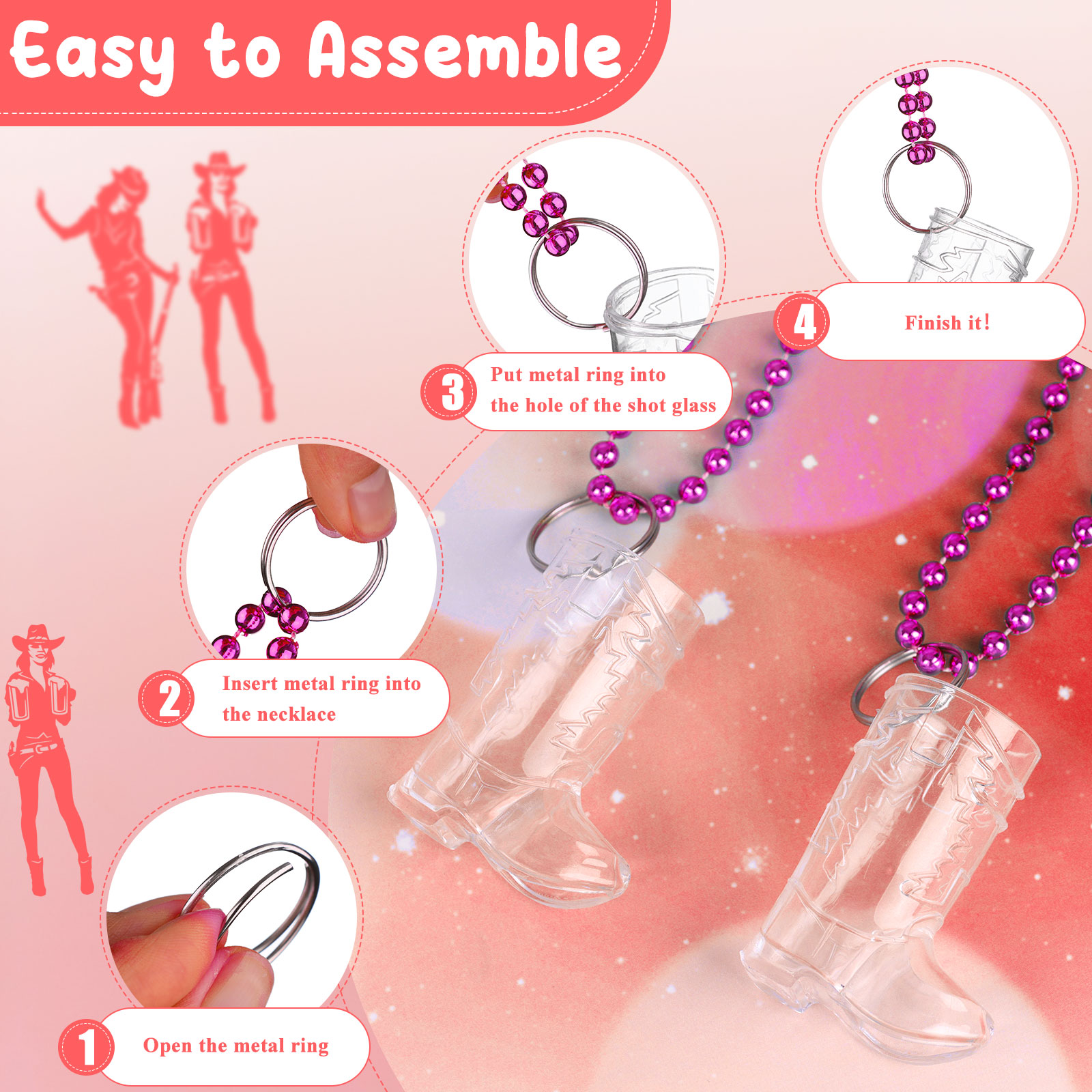 Easy to Assemble

1 Open the metal ring

2 Insert metal ring into the necklace

3 Put metal ring into the hole of the shot glass

4 Finish it!