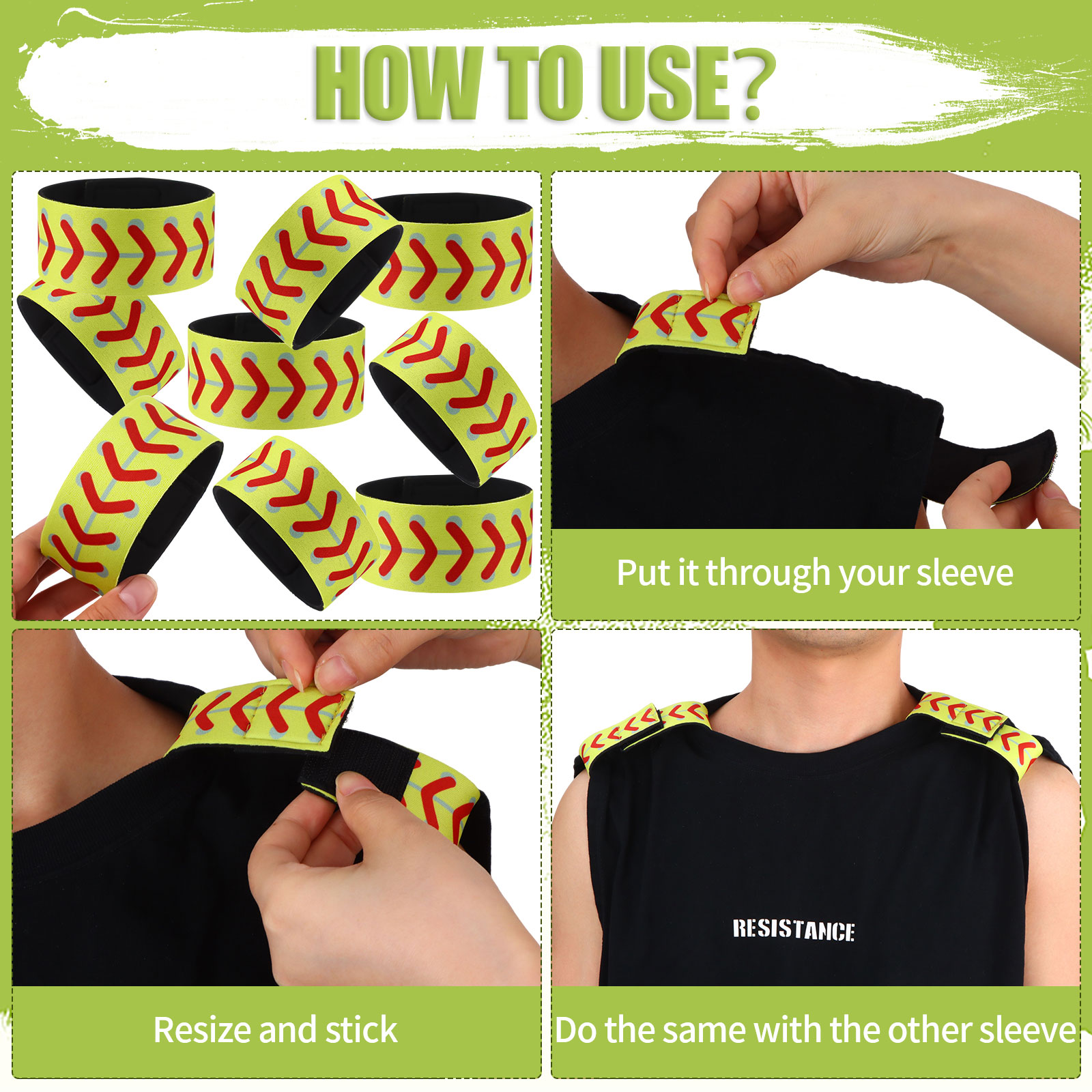 HOW TO USE?

Put it through your sleeve

Resize and stick

RESISTANCE

Do the same with the other sleeve