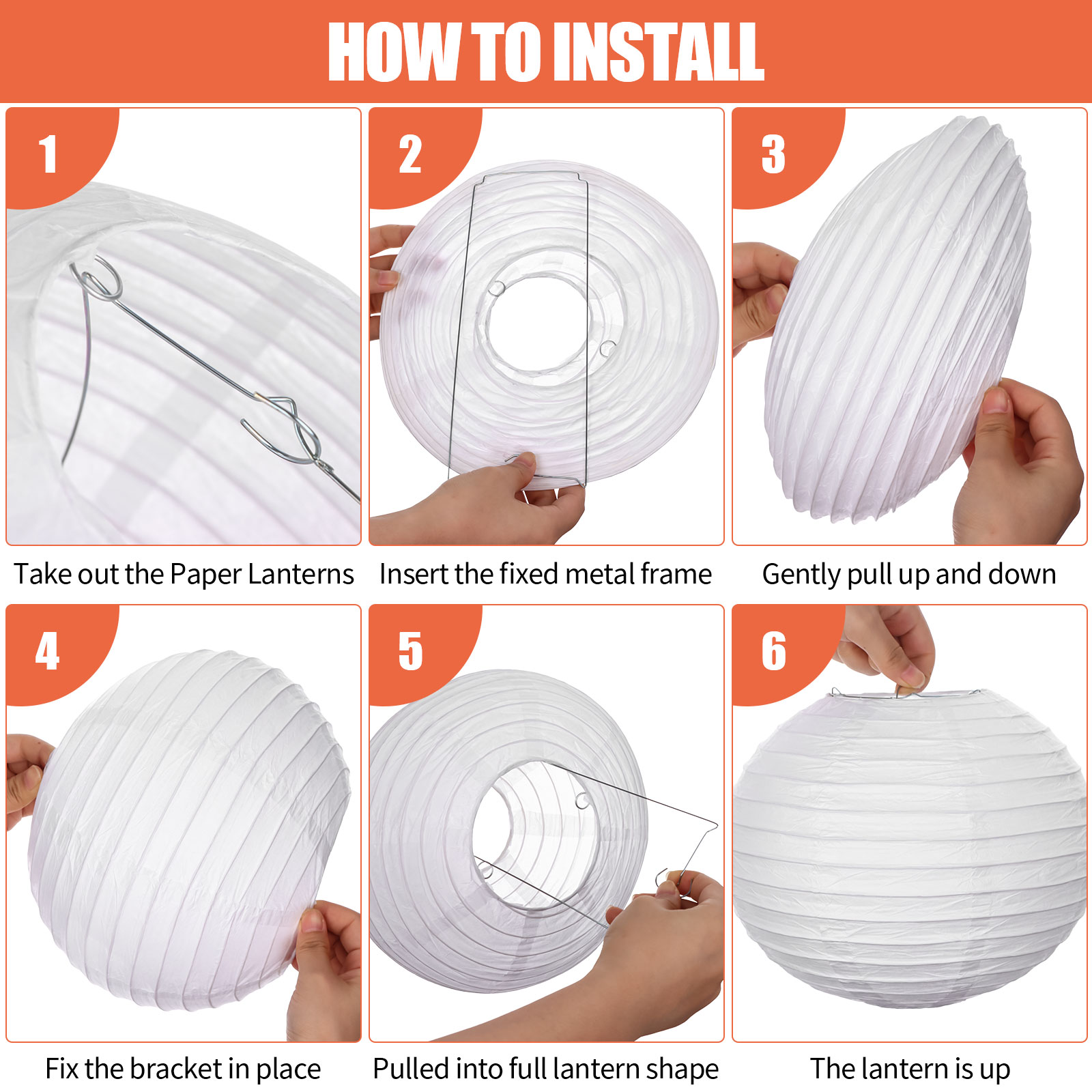 HOW TO INSTALL

1

Take out the Paper Lanterns

2

Insert the fixed metal frame

3

Gently pull up and down

4

Fix the bracket in place

5

Pulled into full lantern shape

6

The lantern is up