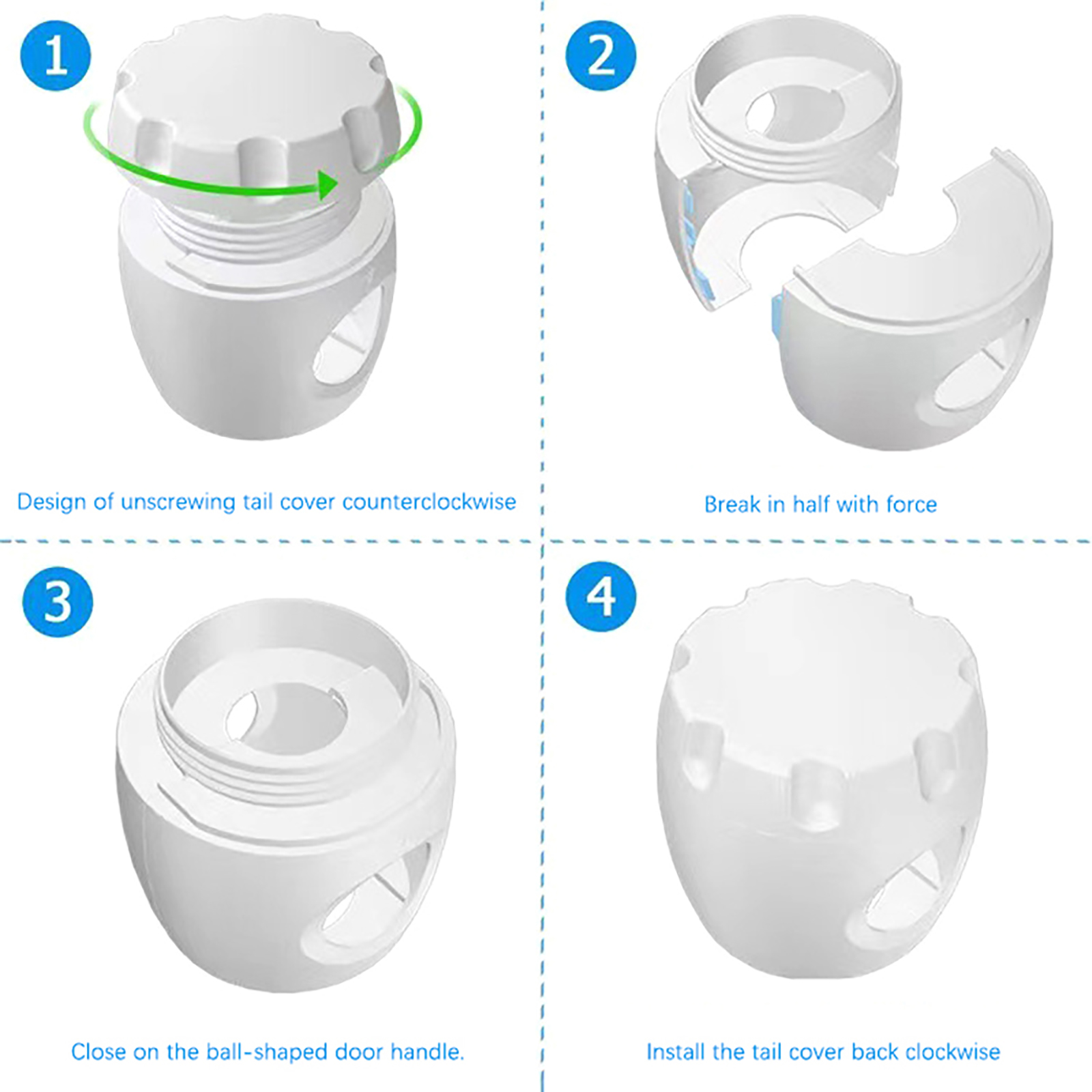 1

Design of unscrewing tail cover counterclockwise

2

Break in half with force

3

Close on the ball-shaped door handle.

4

Install the tail cover back clockwise