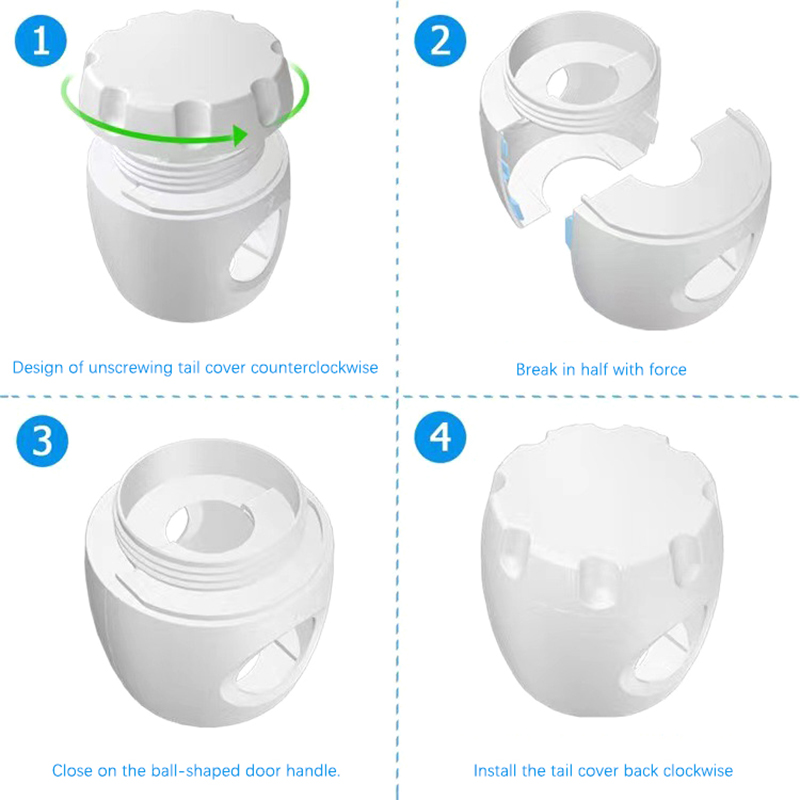 1

Design of unscrewing tail cover counterclockwise

2

Break in half with force

3

Close on the ball-shaped door handle.

4

Install the tail cover back clockwise