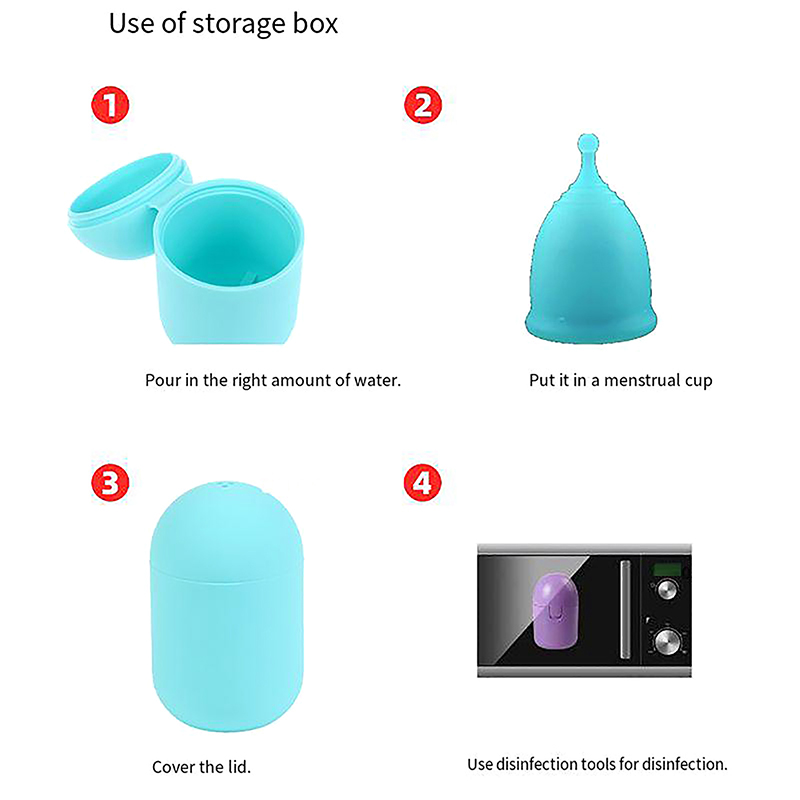 Use of storage box

1

Pour in the right amount of water.

2

Put it in a menstrual cup

3

Cover the lid.

4

Use disinfection tools for disinfection.