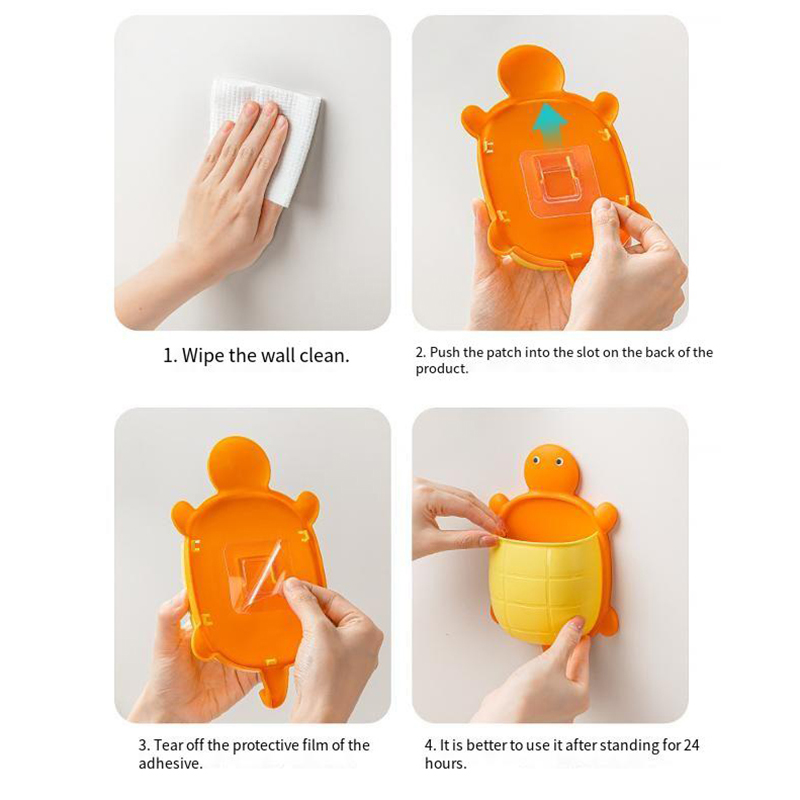 1. Wipe the wall clean.

2. Push the patch into the slot on the back of the product.

3. Tear off the protective film of the adhesive.

4. It is better to use it after standing for 24 hours.