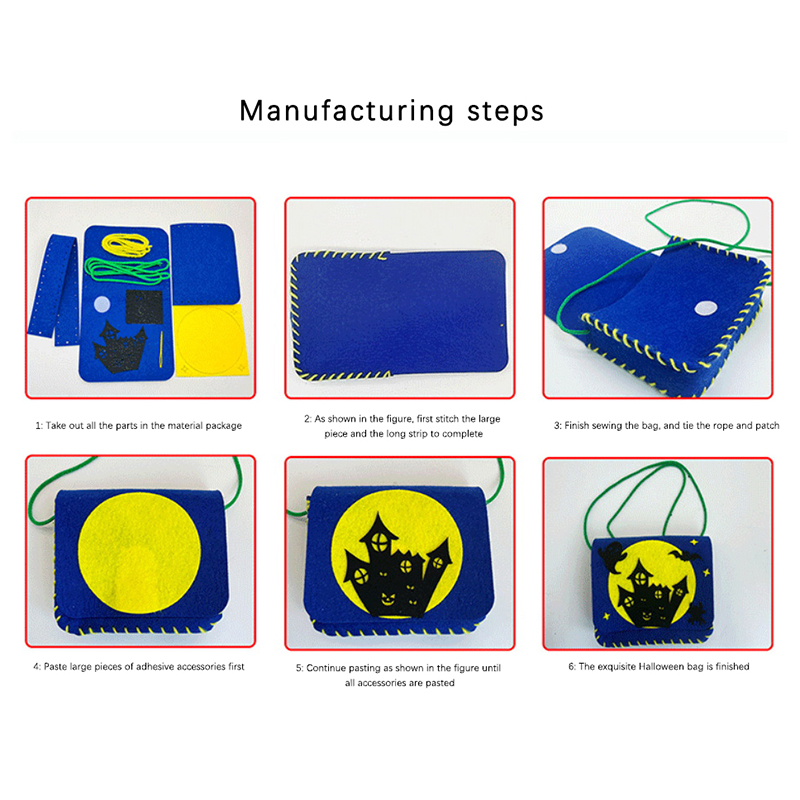 Manufacturing steps

1: Take out all the parts in the material package

2: As shown in the figure, first stitch the large piece and the long strip to complete

3: Finish sewing the bag, and tie the rope and patch

4: Paste large pieces of adhesive accessories first

5: Continue pasting as shown in the figure until all accessories are pasted

6: The exquisite Halloween bag is finished