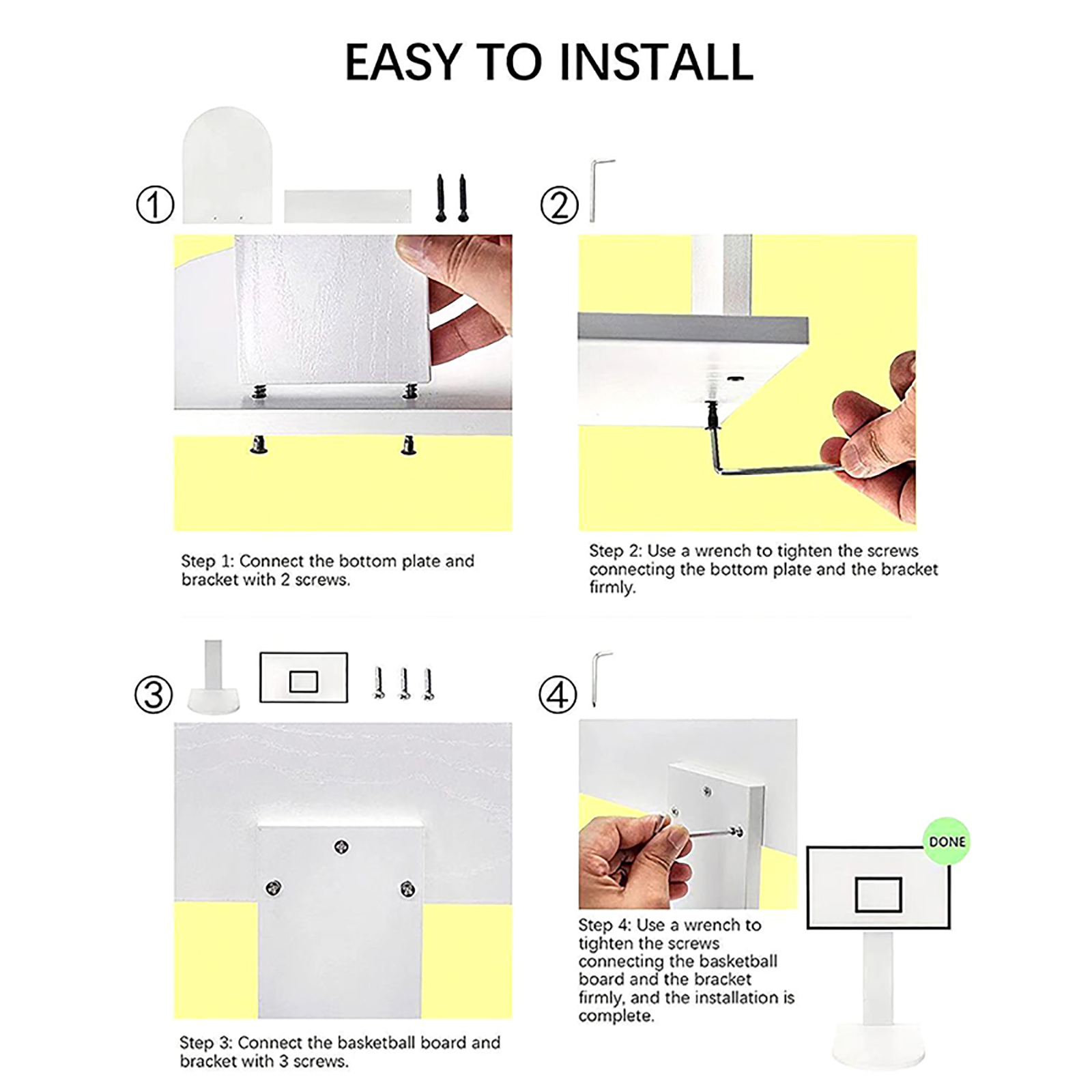 EASY TO INSTALL

①

Step 1: Connect the bottom plate and bracket with 2 screws.

②

Step 2: Use a wrench to tighten the screws connecting the bottom plate and the bracket firmly.

③

Step 3: Connect the basketball board and bracket with 3 screws.

④

Step 4: Use a wrench to tighten the screws connecting the basketball board and the bracket firmly, and the installation is complete.

DONE