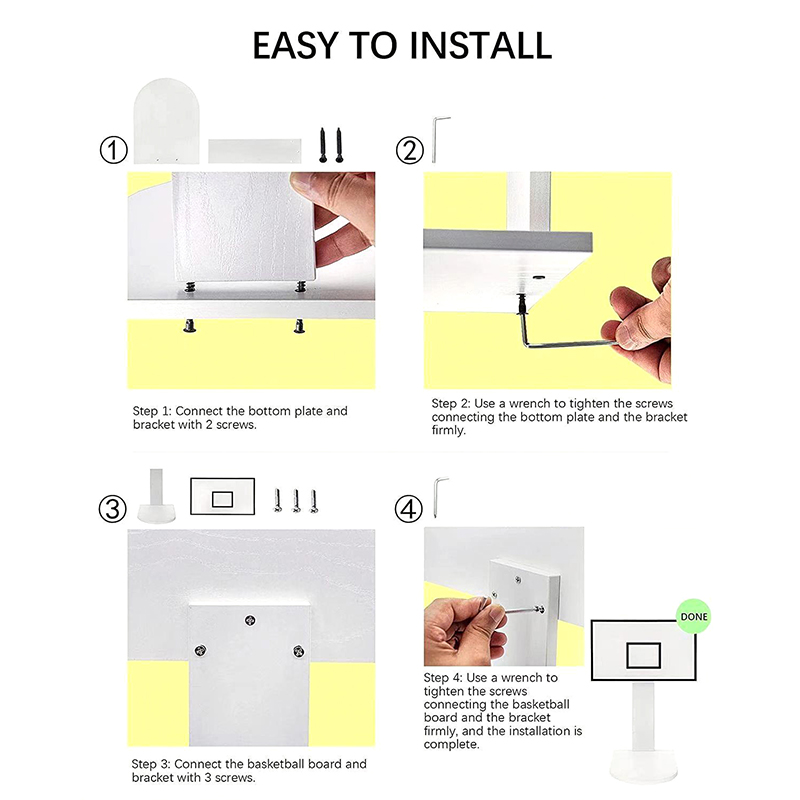 EASY TO INSTALL

①

Step 1: Connect the bottom plate and bracket with 2 screws.

②

Step 2: Use a wrench to tighten the screws connecting the bottom plate and the bracket firmly.

③

Step 3: Connect the basketball board and bracket with 3 screws.

④

Step 4: Use a wrench to tighten the screws connecting the basketball board and the bracket firmly, and the installation is complete.

DONE