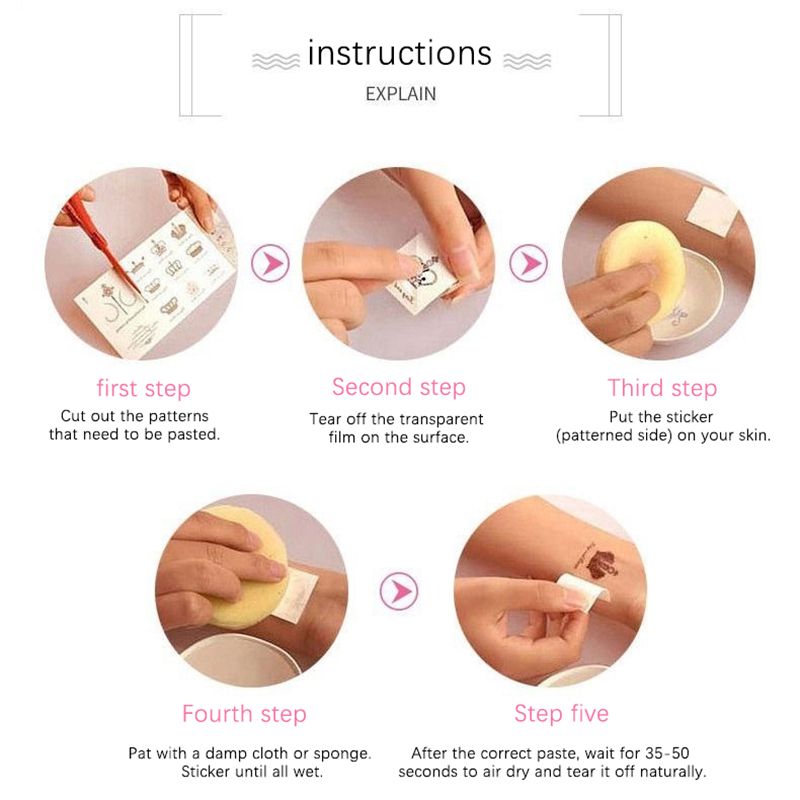 instructions

EXPLAIN

first step

Cut out the patterns that need to be pasted.

Second step

Tear off the transparent film on the surface.

Third step

Put the sticker (patterned side) on your skin.

Fourth step

Pat with a damp cloth or sponge. Sticker until all wet.

Step five

After the correct paste, wait for 35-50 seconds to air dry and tear it off naturally.