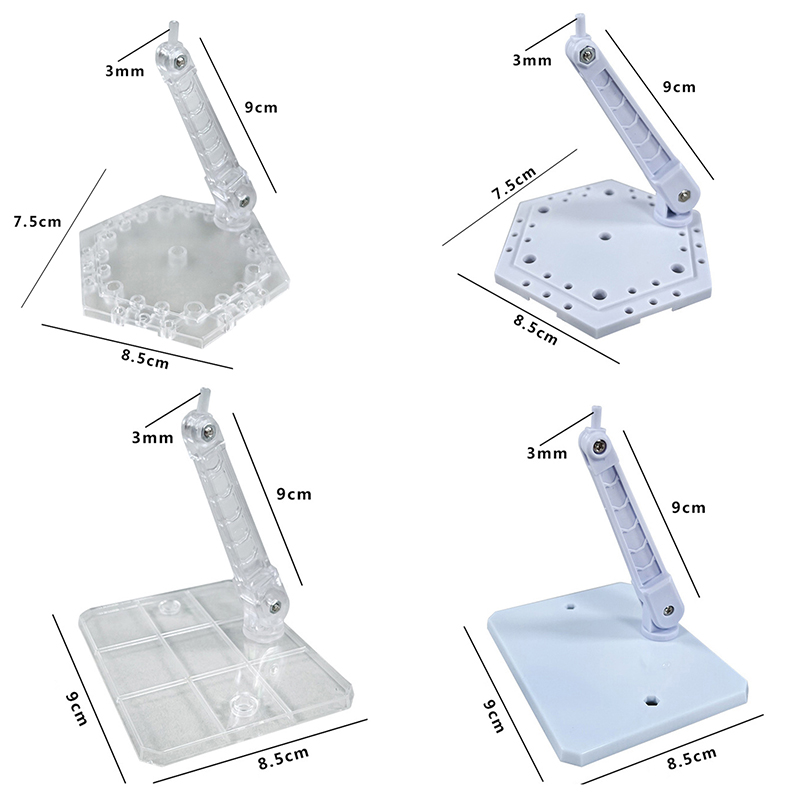 3mm
9cm
7.5cm
8.5cm
3mm
9cm
7.5cm
8.5cm
3mm
9cm
9cm
8.5cm
3mm
9cm
9cm
8.5cm