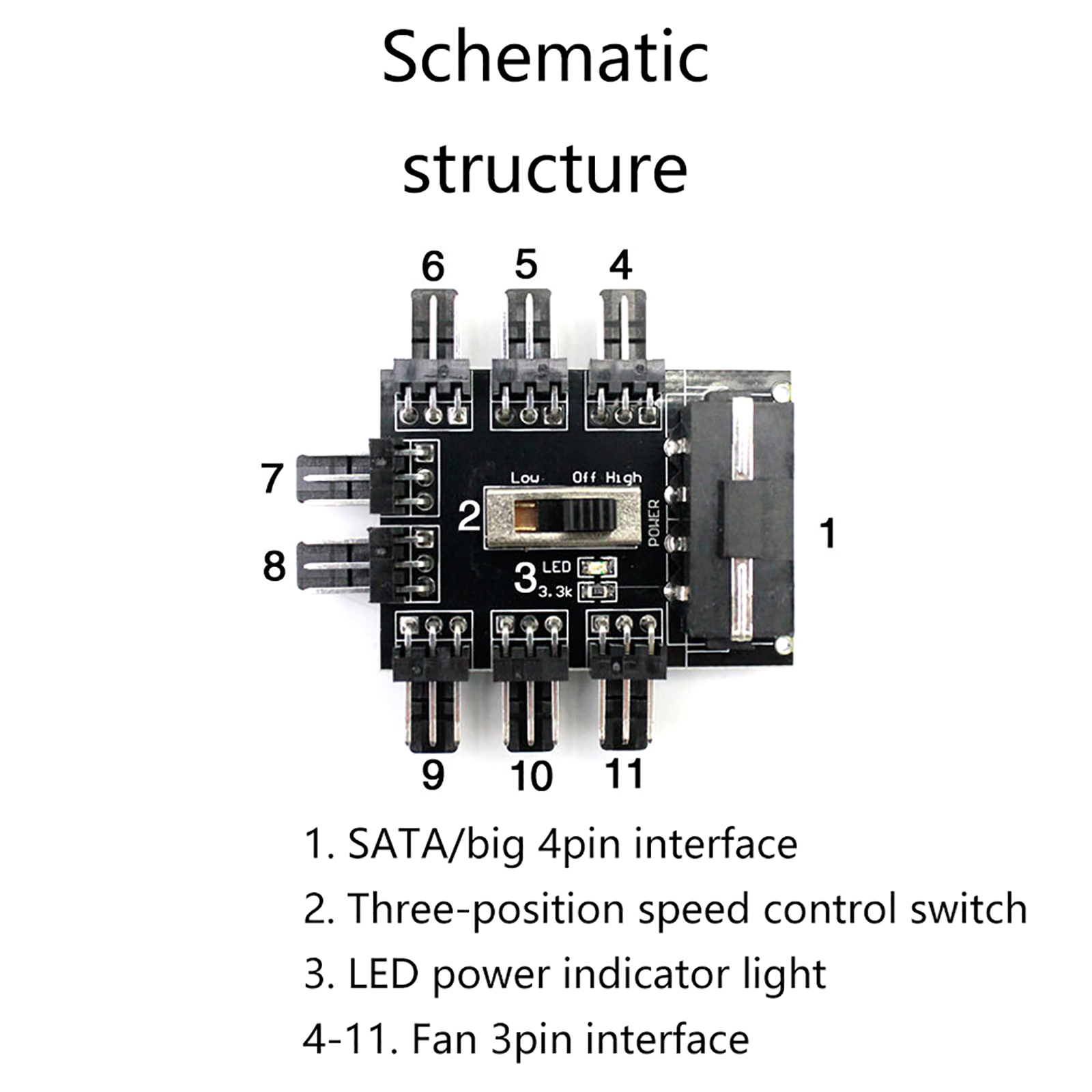 Schematic structure

6 5 4

7

Low Off High

2

POWER

1

8

3 LED 3.3k

9 10 11

1. SATA/big 4pin interface

2. Three-position speed control switch

3. LED power indicator light

4-11. Fan 3pin interface