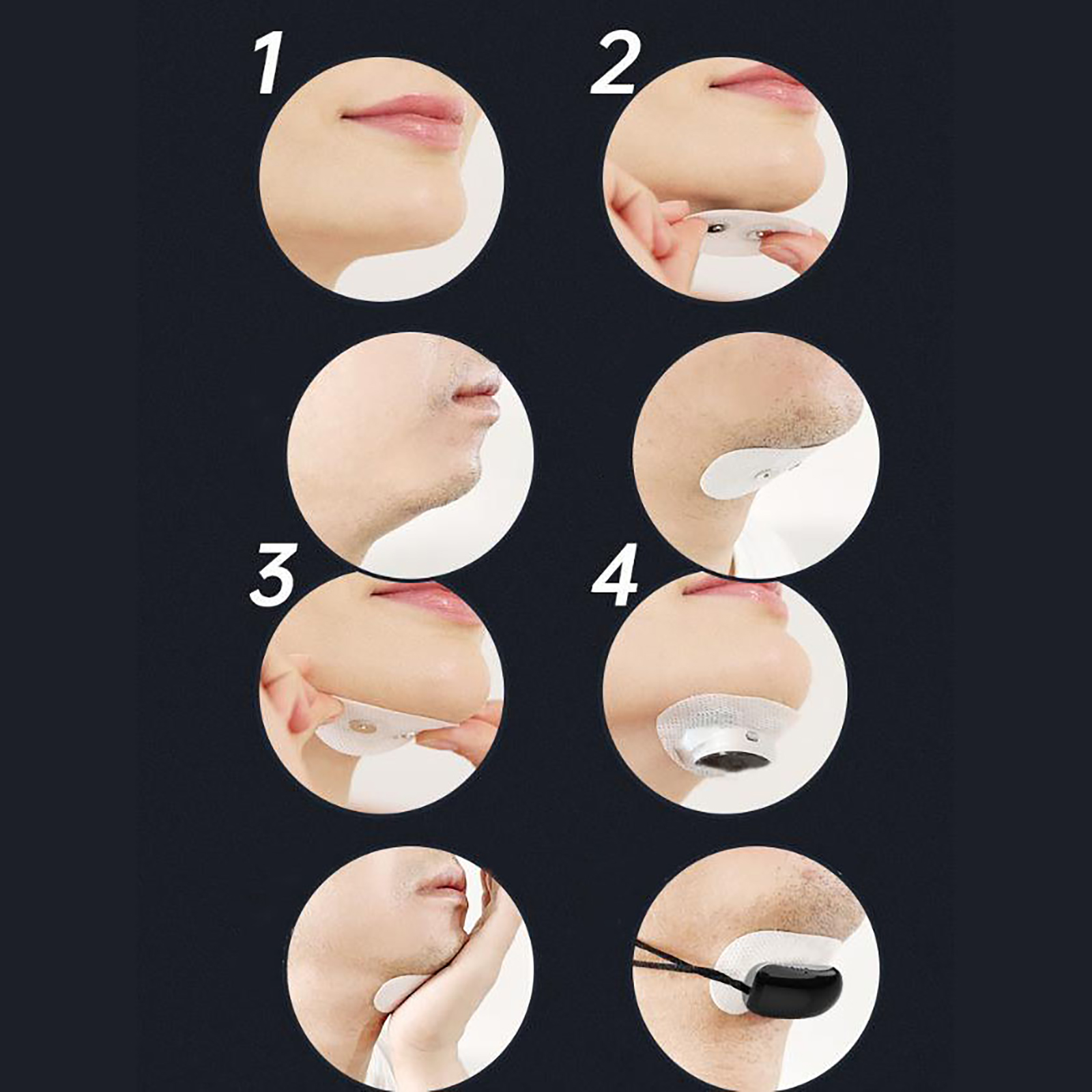 1

2

3

4