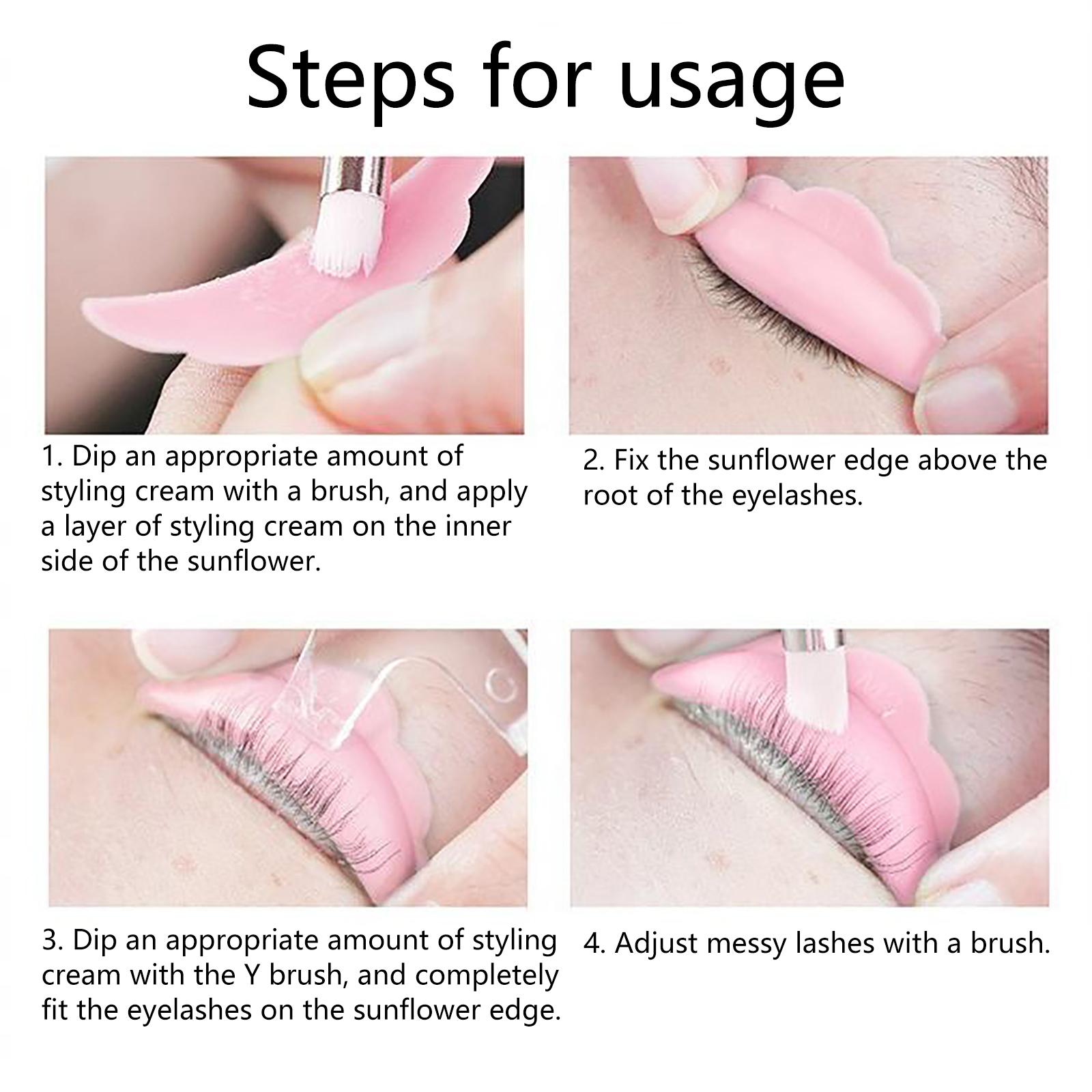 Steps for usage

1. Dip an appropriate amount of styling cream with a brush, and apply a layer of styling cream on the inner side of the sunflower.

2. Fix the sunflower edge above the root of the eyelashes.

3. Dip an appropriate amount of styling cream with the Y brush, and completely fit the eyelashes on the sunflower edge.

4. Adjust messy lashes with a brush.