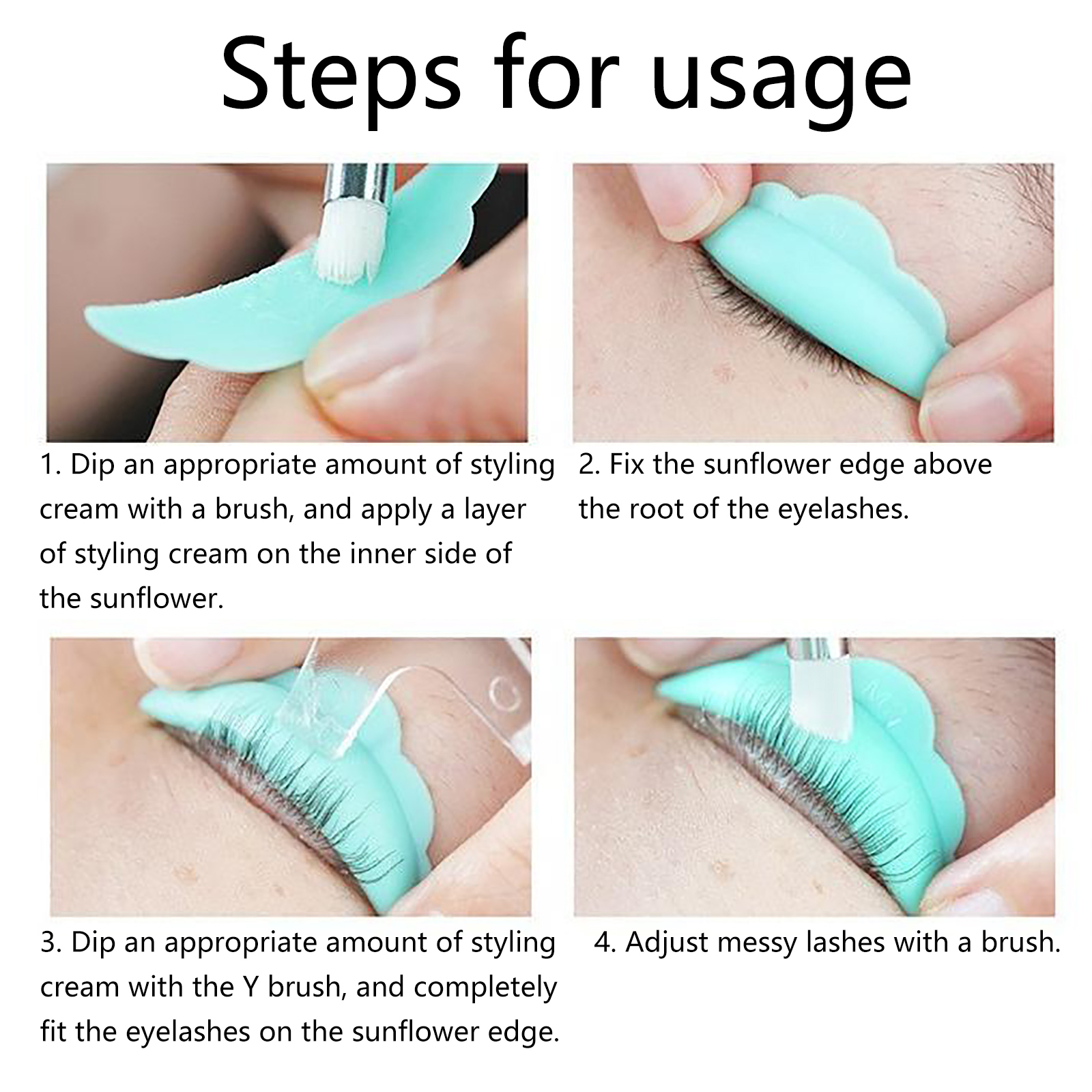 Steps for usage

1. Dip an appropriate amount of styling cream with a brush, and apply a layer of styling cream on the inner side of the sunflower.

2. Fix the sunflower edge above the root of the eyelashes.

3. Dip an appropriate amount of styling cream with the Y brush, and completely fit the eyelashes on the sunflower edge.

4. Adjust messy lashes with a brush.