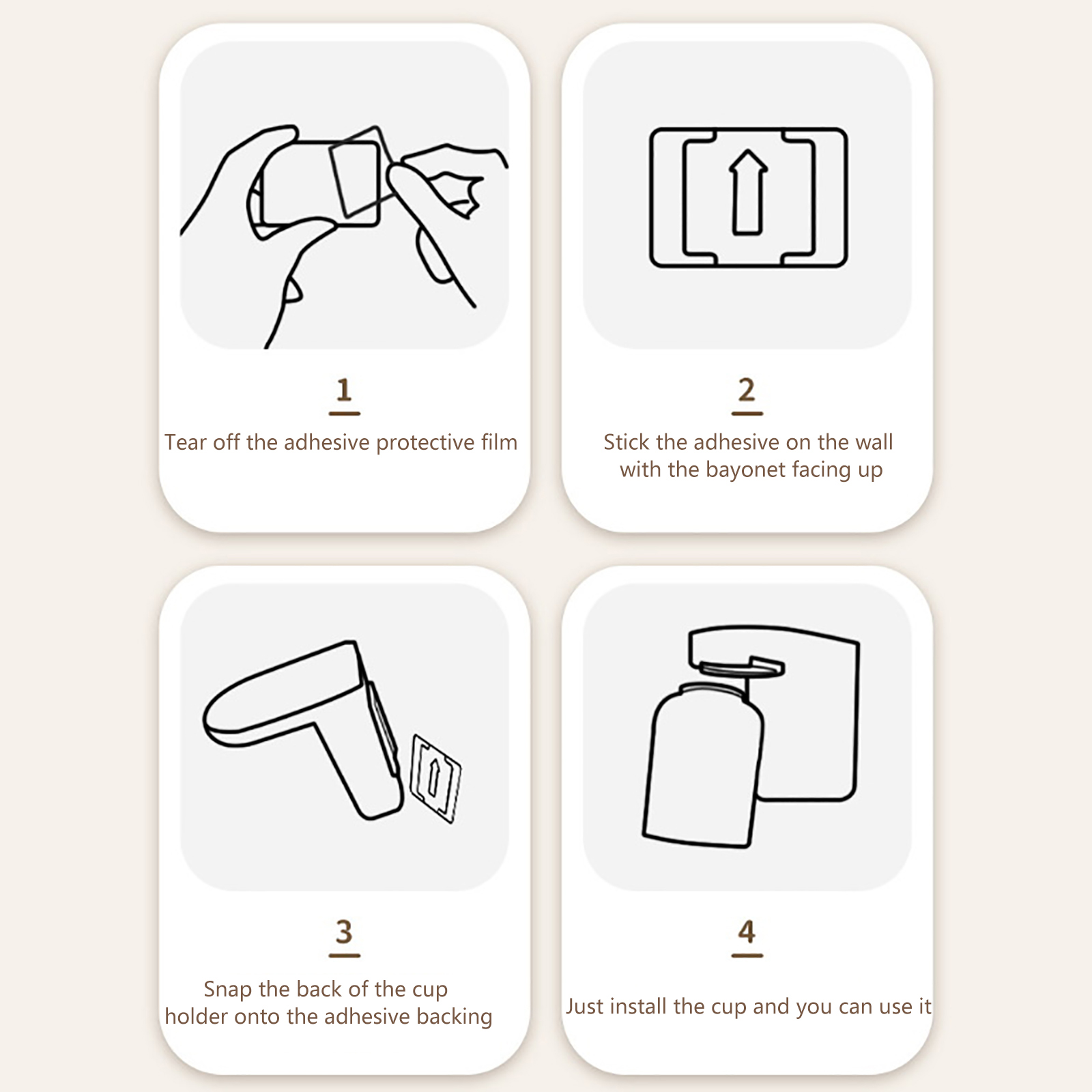 1

Tear off the adhesive protective film

2

Stick the adhesive on the wall with the bayonet facing up

3

Snap the back of the cup holder onto the adhesive backing

4

Just install the cup and you can use it