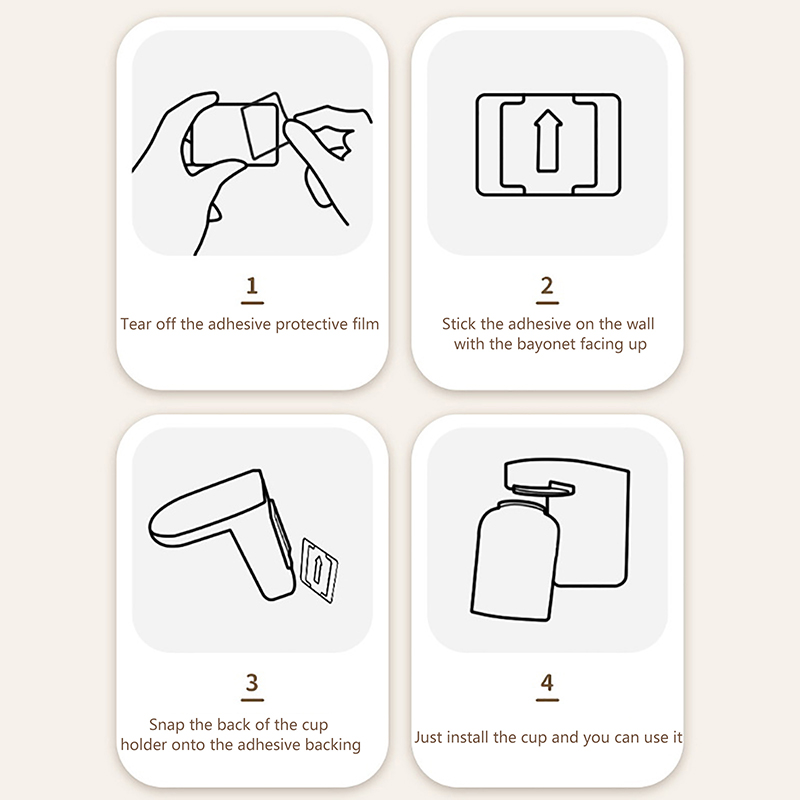 1
Tear off the adhesive protective film

2
Stick the adhesive on the wall with the bayonet facing up

3
Snap the back of the cup holder onto the adhesive backing

4
Just install the cup and you can use it