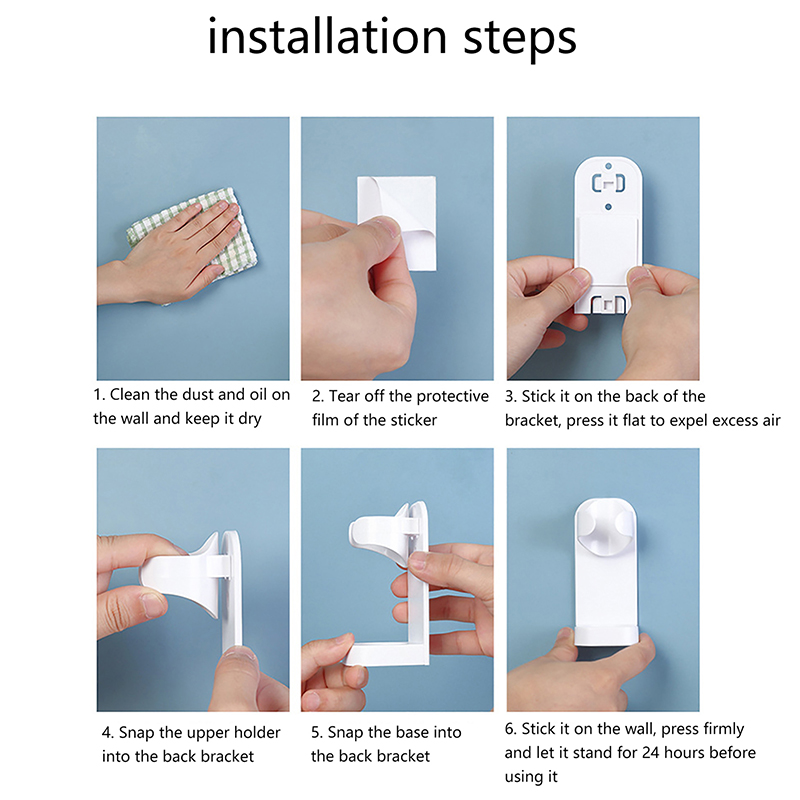 installation steps

1. Clean the dust and oil on the wall and keep it dry

2. Tear off the protective film of the sticker

3. Stick it on the back of the bracket, press it flat to expel excess air

4. Snap the upper holder into the back bracket

5. Snap the base into the back bracket

6. Stick it on the wall, press firmly and let it stand for 24 hours before using it