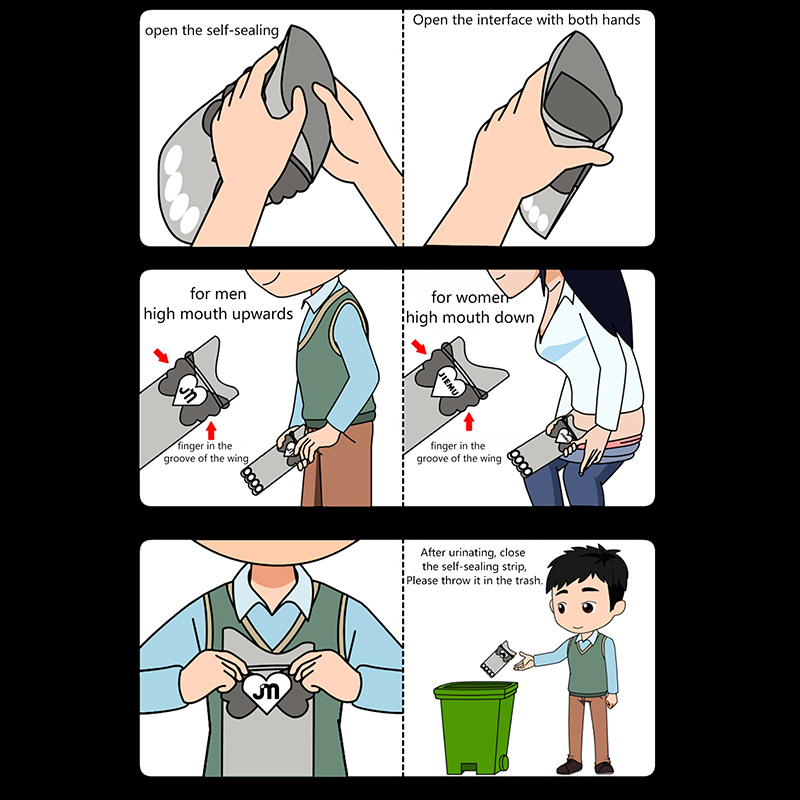 open the self-sealing

Open the interface with both hands

for men
high mouth upwards

JM

finger in the groove of the wing

for women
high mouth down

JIEMU

finger in the groove of the wing

JM

After urinating, close the self-sealing strip, Please throw it in the trash.