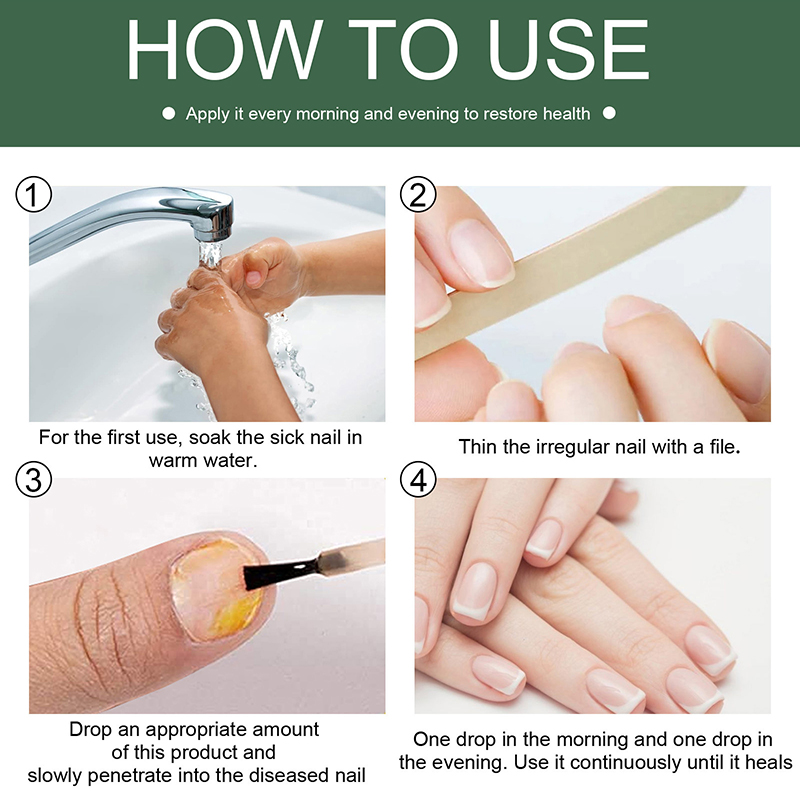 HOW TO USE

● Apply it every morning and evening to restore health ●

①

For the first use, soak the sick nail in warm water.

②

Thin the irregular nail with a file.

③

Drop an appropriate amount of this product and slowly penetrate into the diseased nail

④

One drop in the morning and one drop in the evening. Use it continuously until it heals