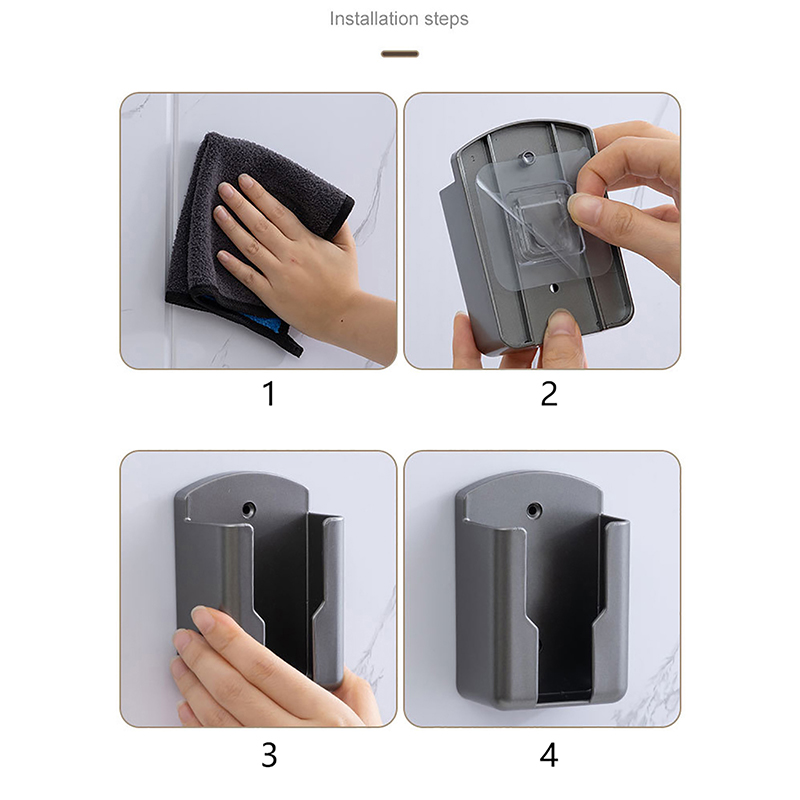 Installation steps

1

2

3

4