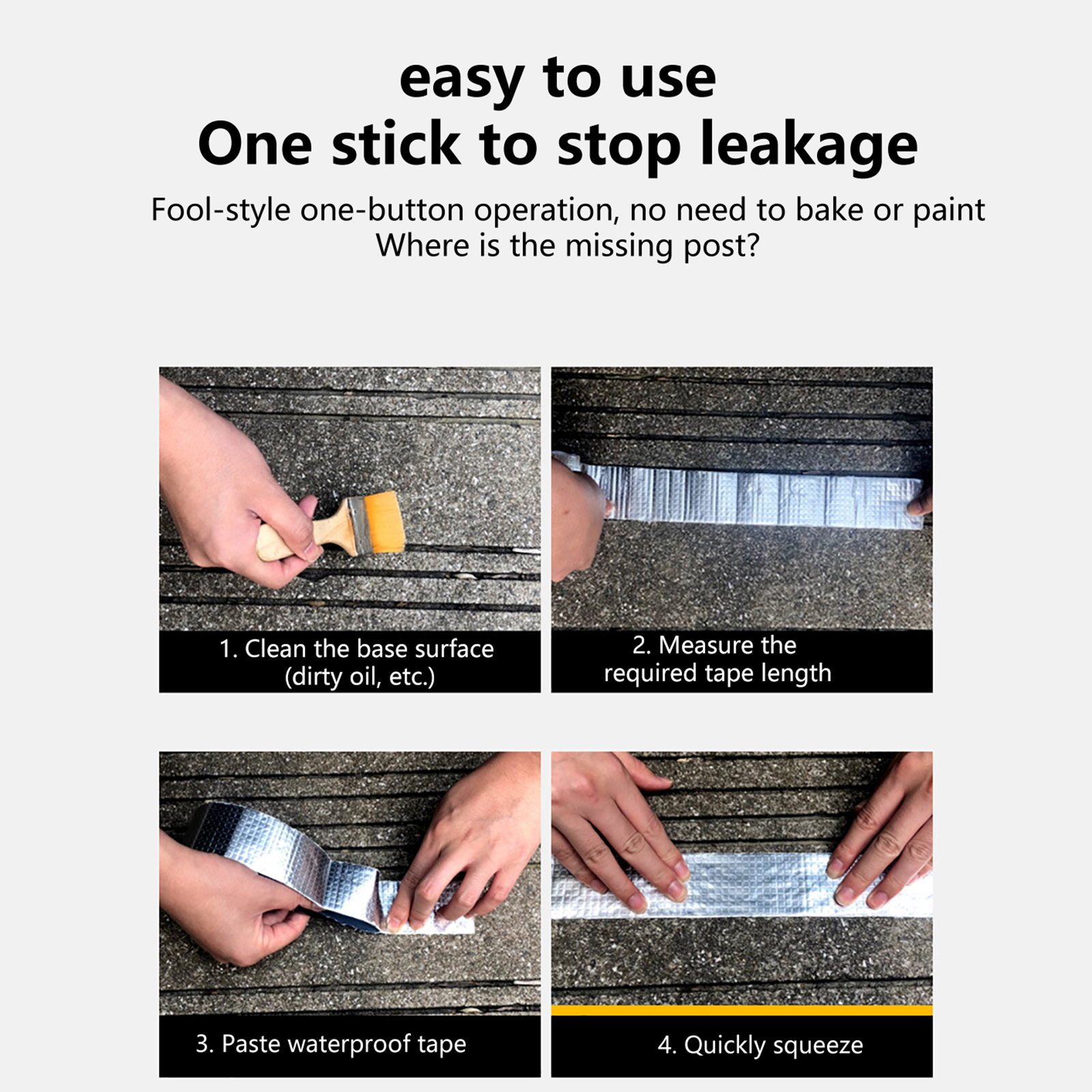 easy to use
One stick to stop leakage

Fool-style one-button operation, no need to bake or paint
Where is the missing post?

1. Clean the base surface
(dirty oil, etc.)

2. Measure the
required tape length

3. Paste waterproof tape

4. Quickly squeeze