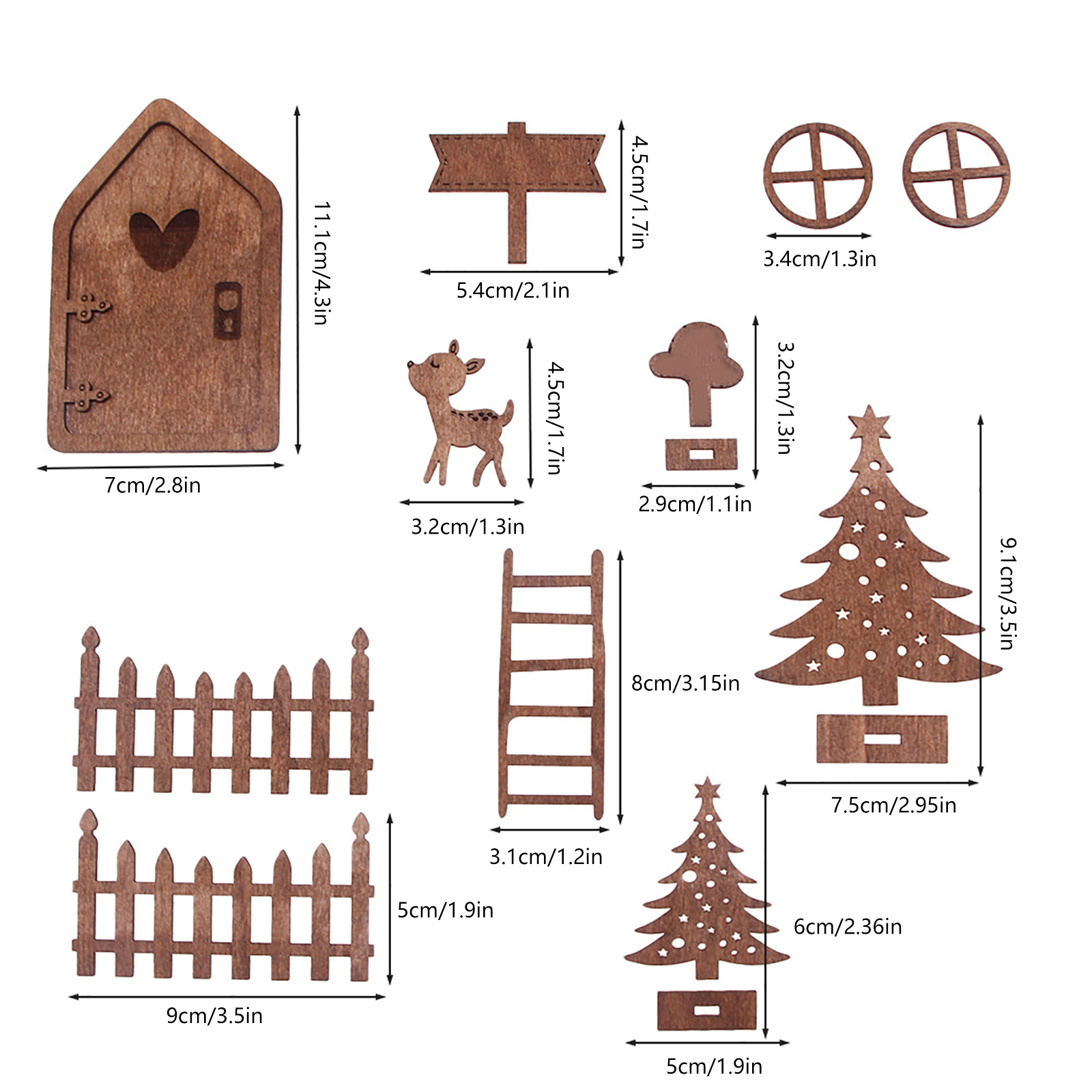 11.1cm/4.3in

7cm/2.8in

4.5cm/1.7in

5.4cm/2.1in

3.4cm/1.3in

4.5cm/1.7in

3.2cm/1.3in

3.2cm/1.3in

2.9cm/1.1in

9.1cm/3.5in

7.5cm/2.95in

8cm/3.15in

3.1cm/1.2in

5cm/1.9in

9cm/3.5in

6cm/2.36in

5cm/1.9in