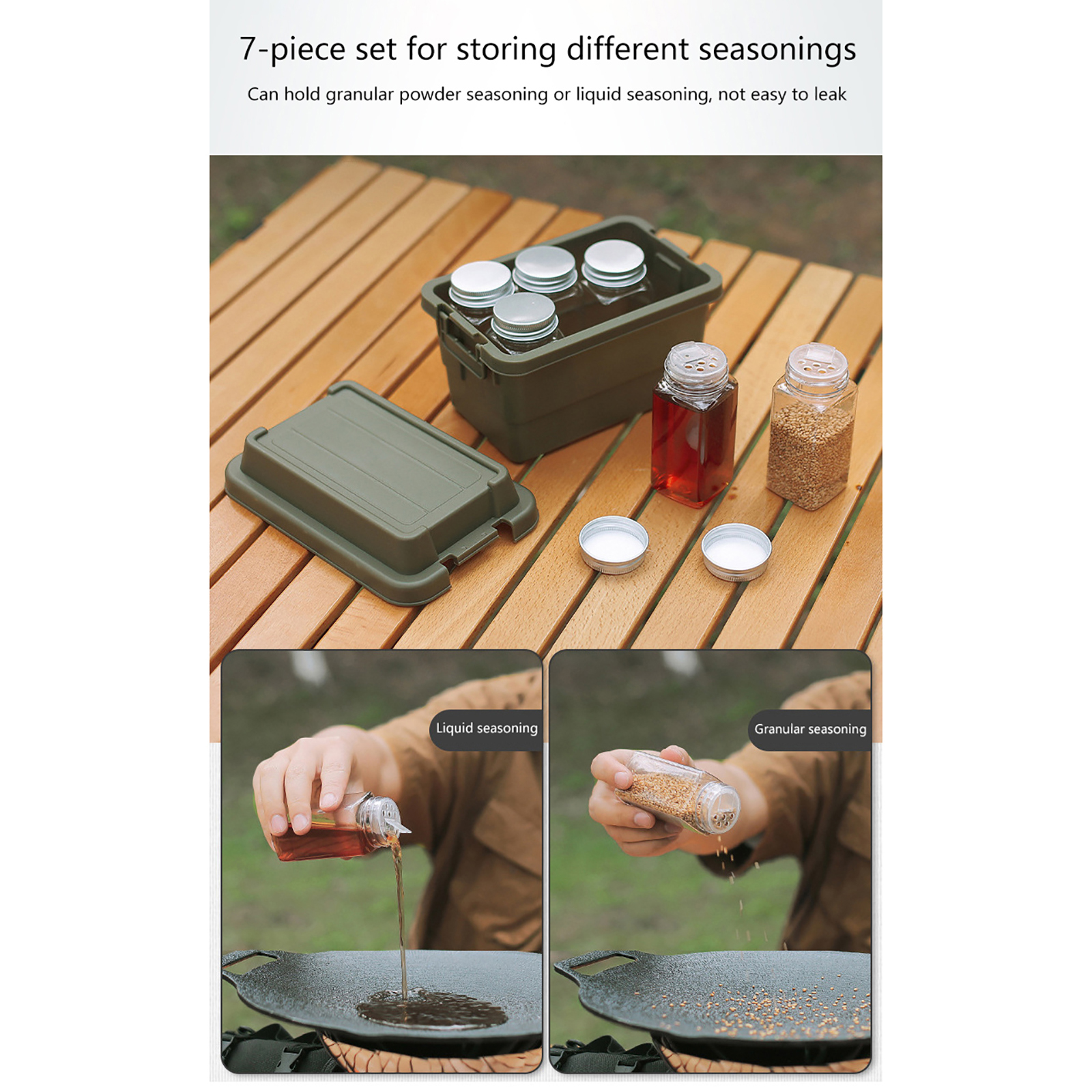 7-piece set for storing different seasonings

Can hold granular powder seasoning or liquid seasoning, not easy to leak

Liquid seasoning

Granular seasoning