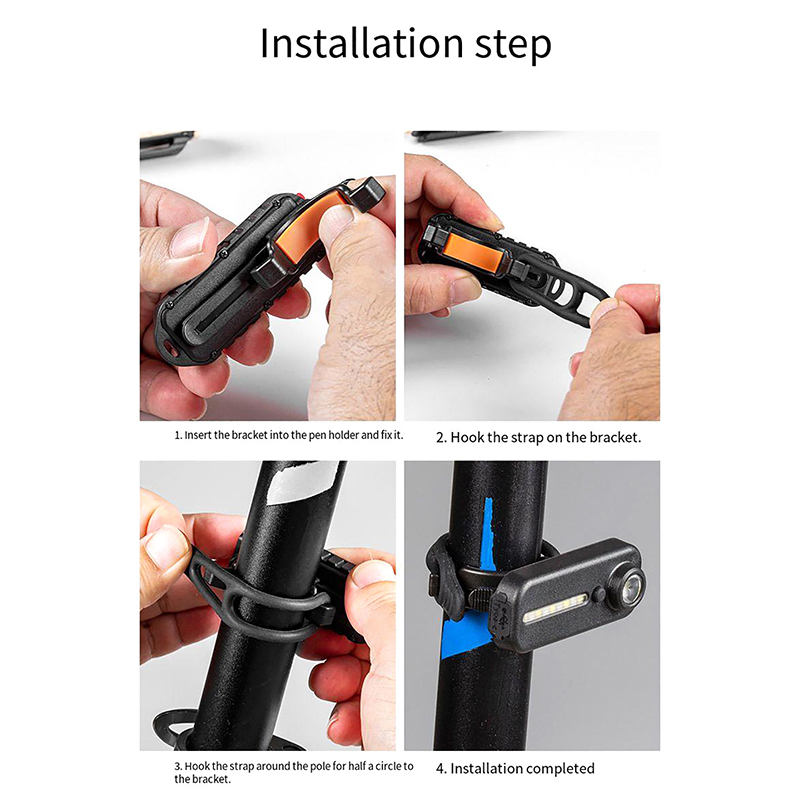 Installation step

1. Insert the bracket into the pen holder and fix it.

2. Hook the strap on the bracket.

3. Hook the strap around the pole for half a circle to the bracket.

4. Installation completed