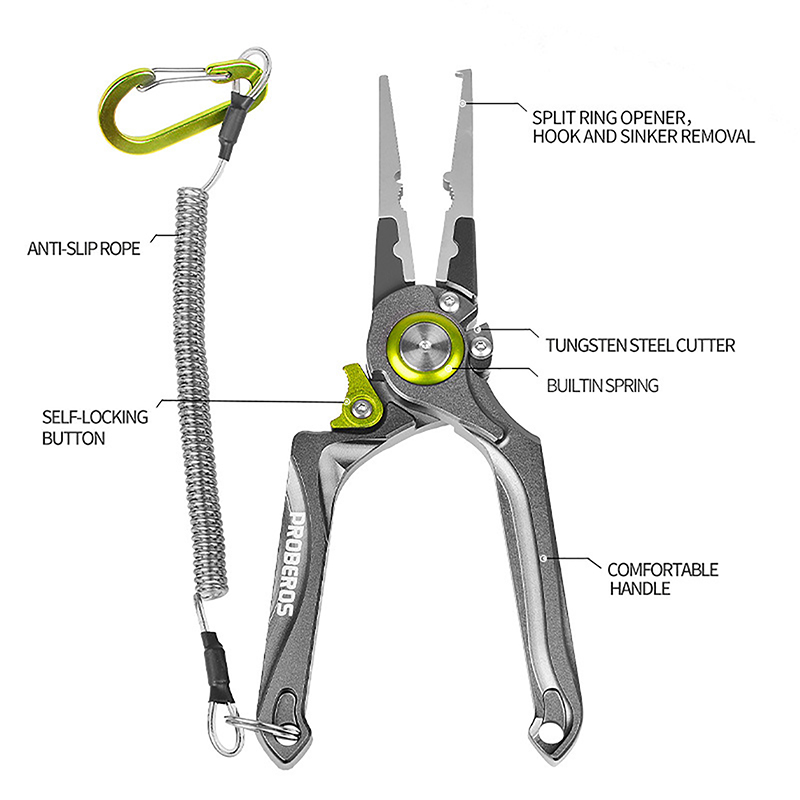 SPLIT RING OPENER，
HOOK AND SINKER REMOVAL

ANTI-SLIP ROPE

TUNGSTEN STEEL CUTTER

BUILTIN SPRING

SELF-LOCKING
BUTTON

PROBEROS

COMFORTABLE
HANDLE