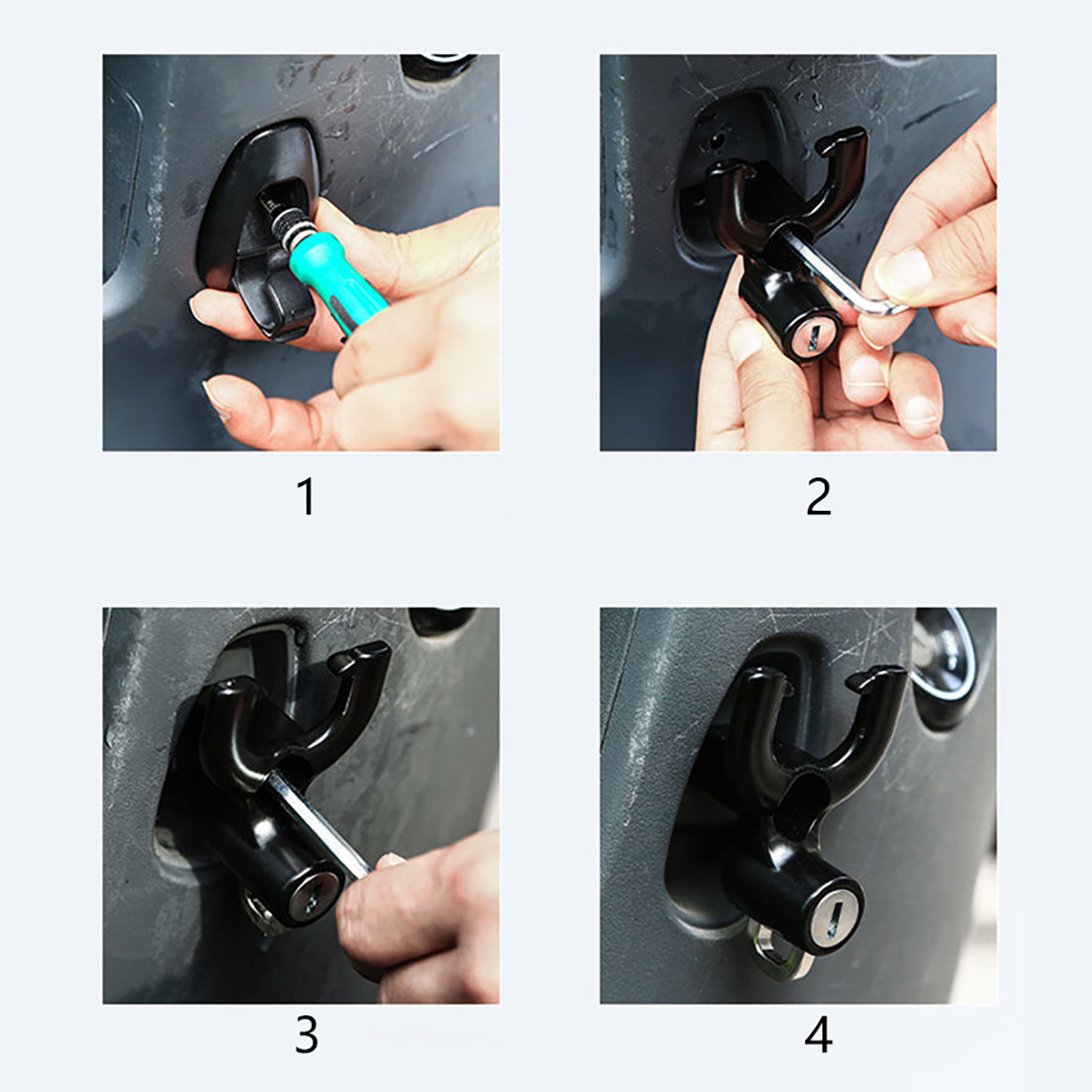 1

2

3

4