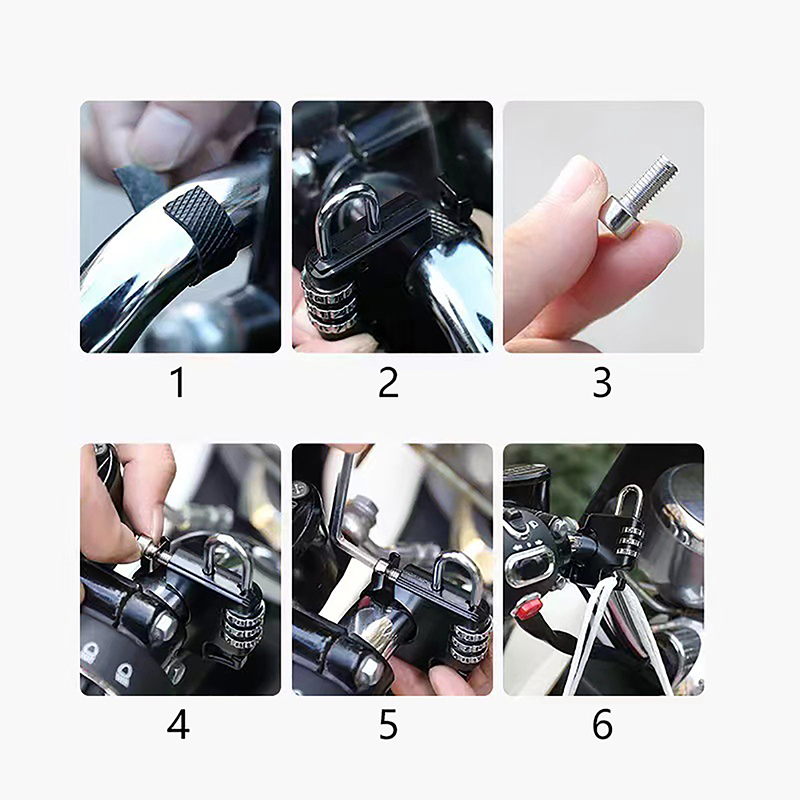 1

2

3

4

5

6