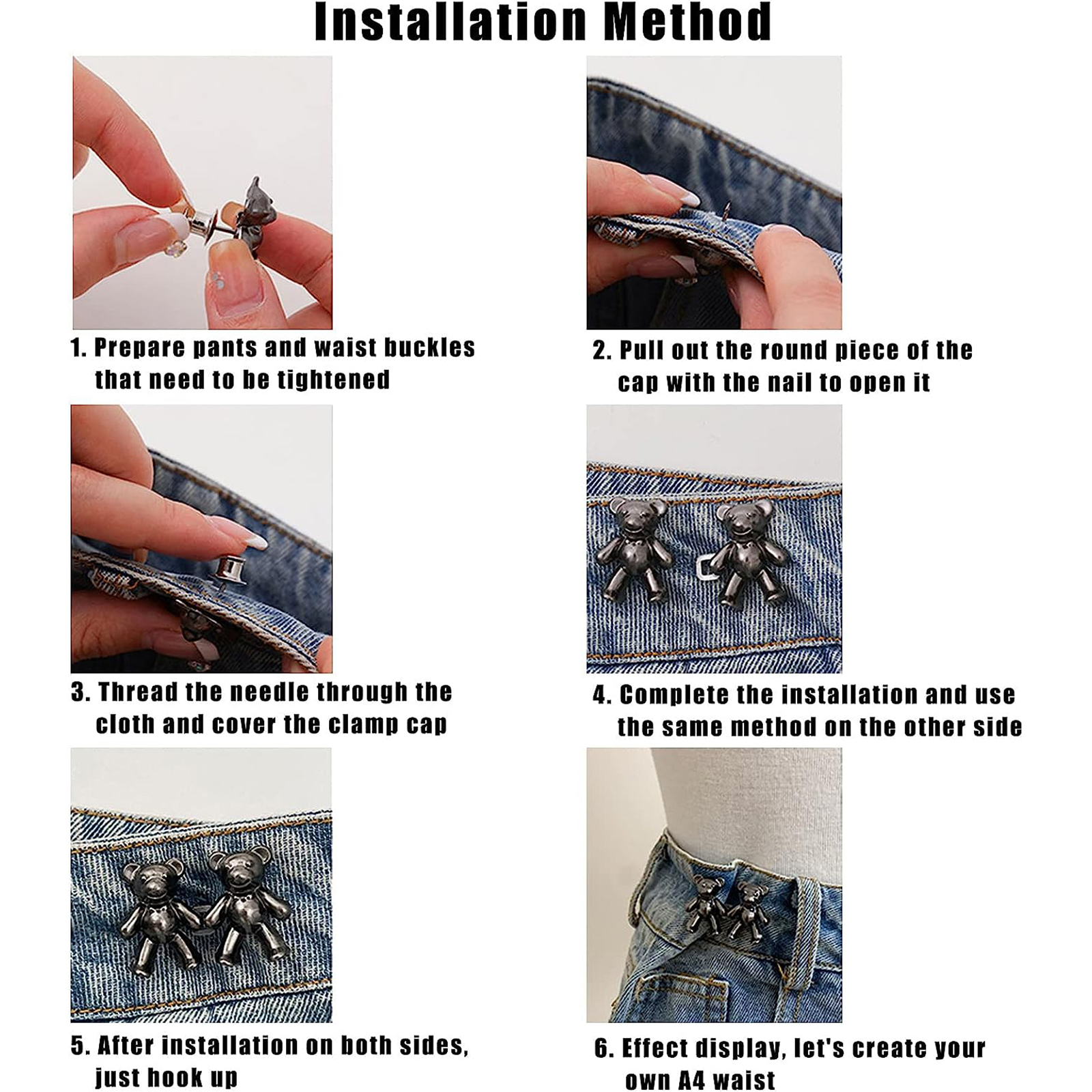 Installation Method

1. Prepare pants and waist buckles that need to be tightened

2. Pull out the round piece of the cap with the nail to open it

3. Thread the needle through the cloth and cover the clamp cap

4. Complete the installation and use the same method on the other side

5. After installation on both sides, just hook up

6. Effect display, let's create your own A4 waist