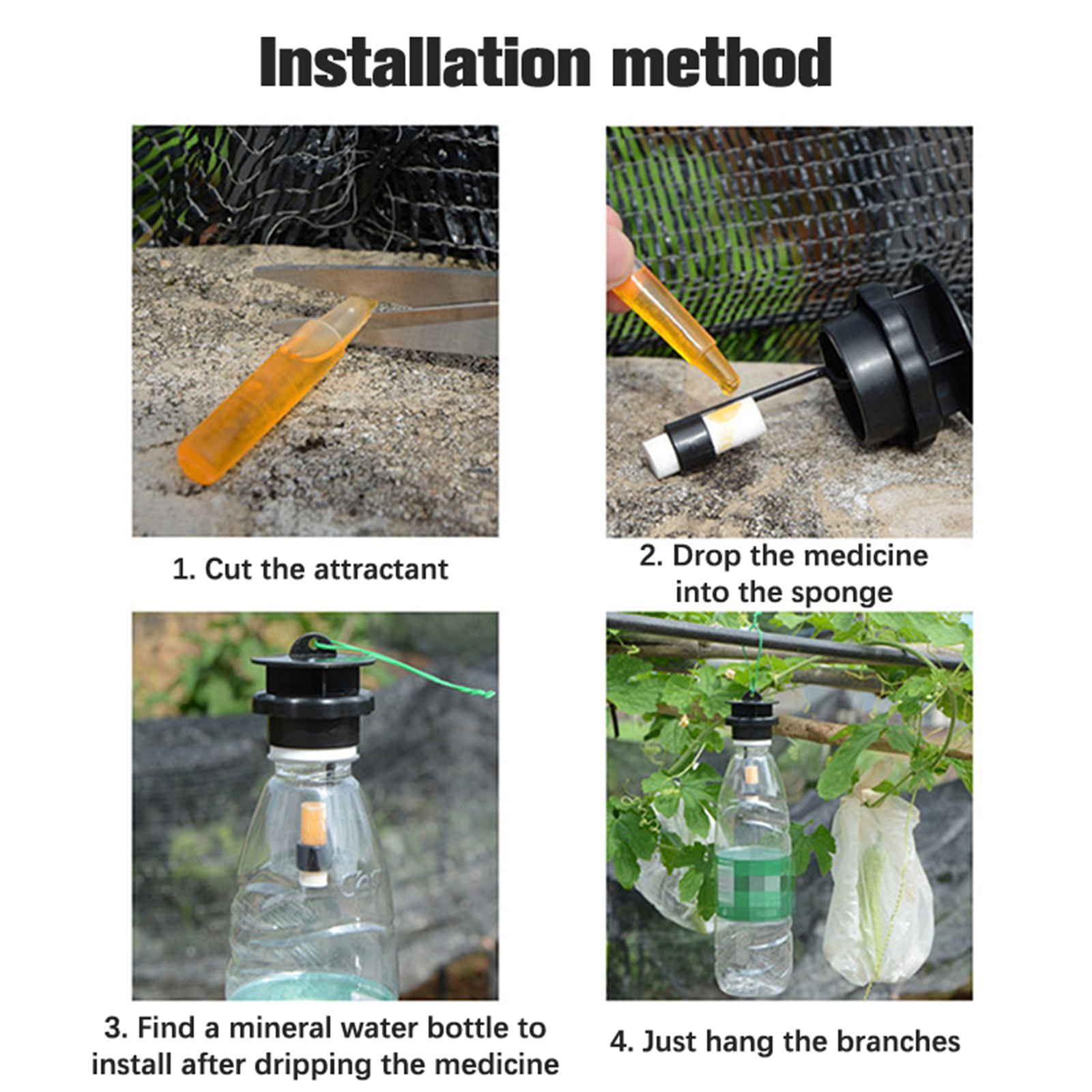 Installation method

1. Cut the attractant

2. Drop the medicine into the sponge

3. Find a mineral water bottle to install after dripping the medicine

4. Just hang the branches