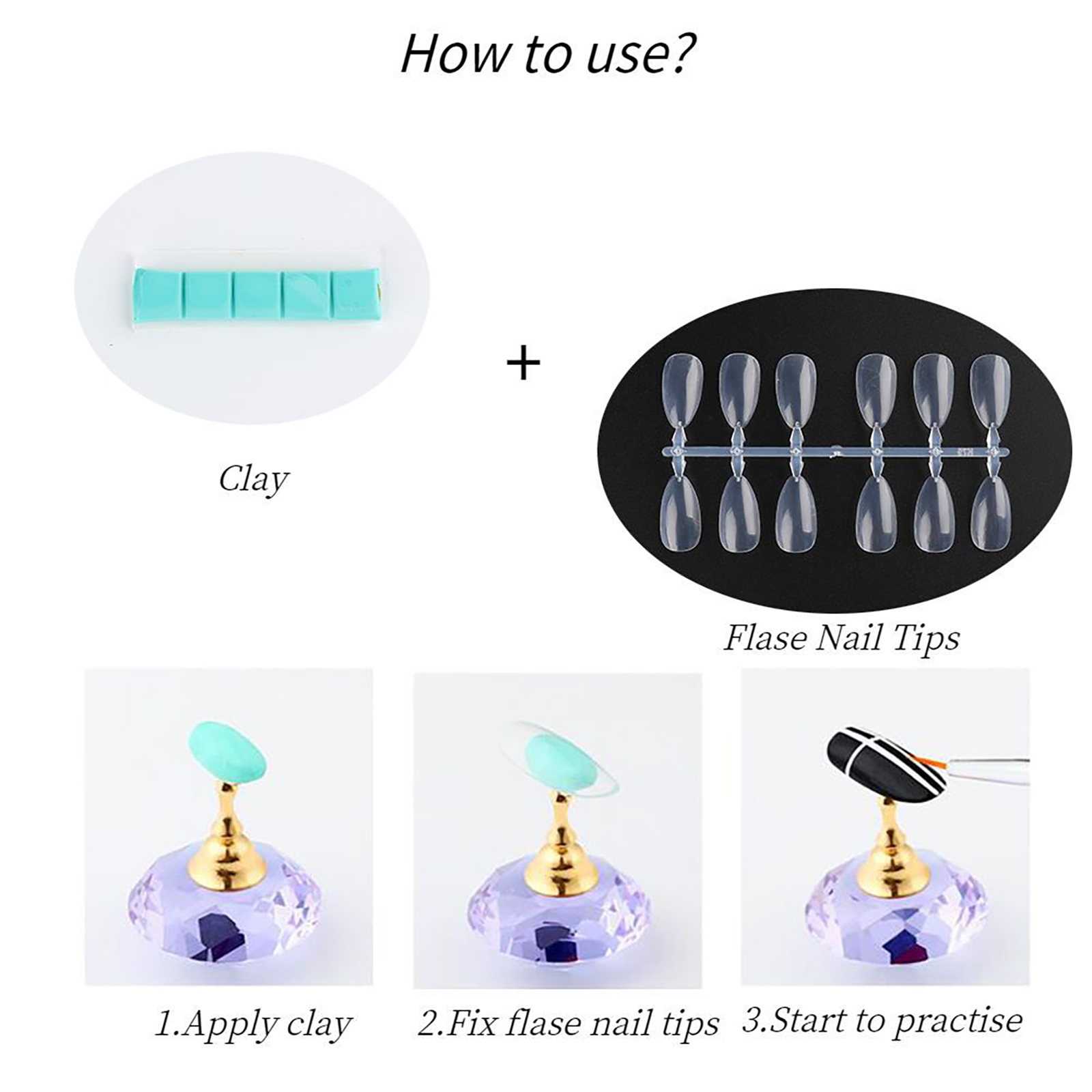 How to use?

Clay

+

Flase Nail Tips

1.Apply clay

2.Fix flase nail tips

3.Start to practise