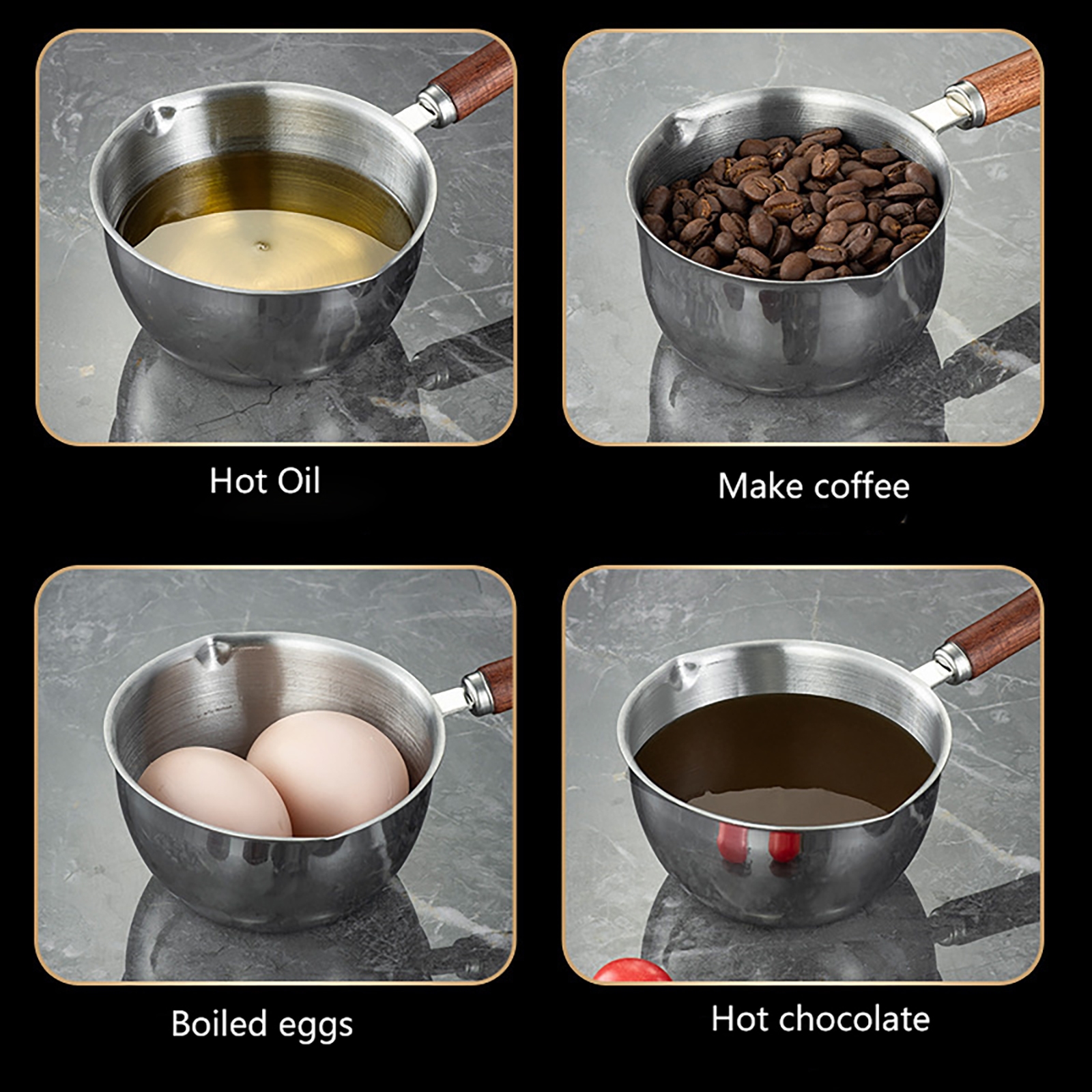 Hot Oil

Make coffee

Boiled eggs

Hot chocolate