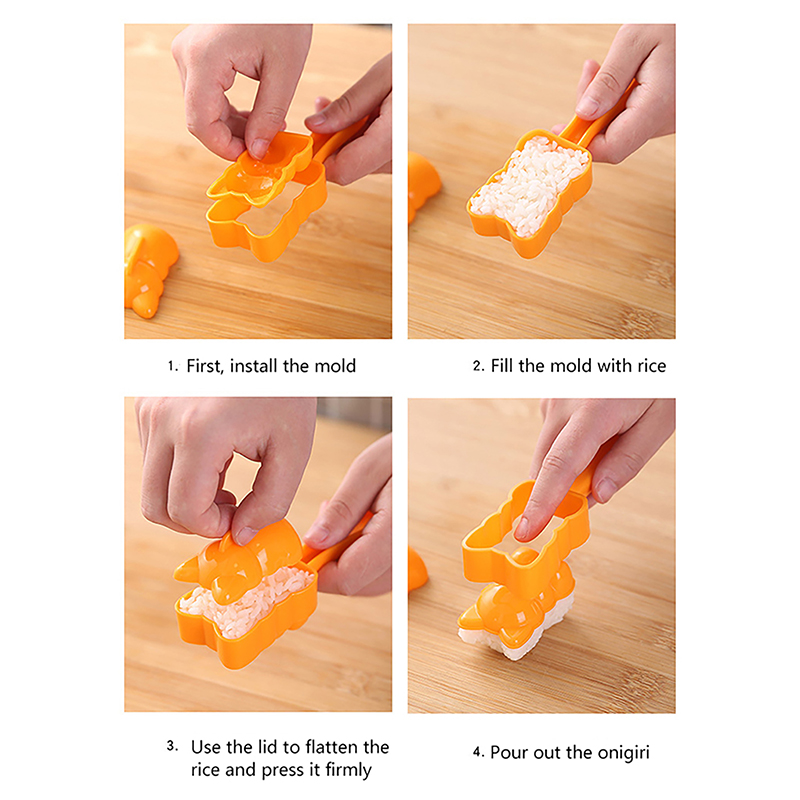 1. First, install the mold

2. Fill the mold with rice

3. Use the lid to flatten the rice and press it firmly

4. Pour out the onigiri