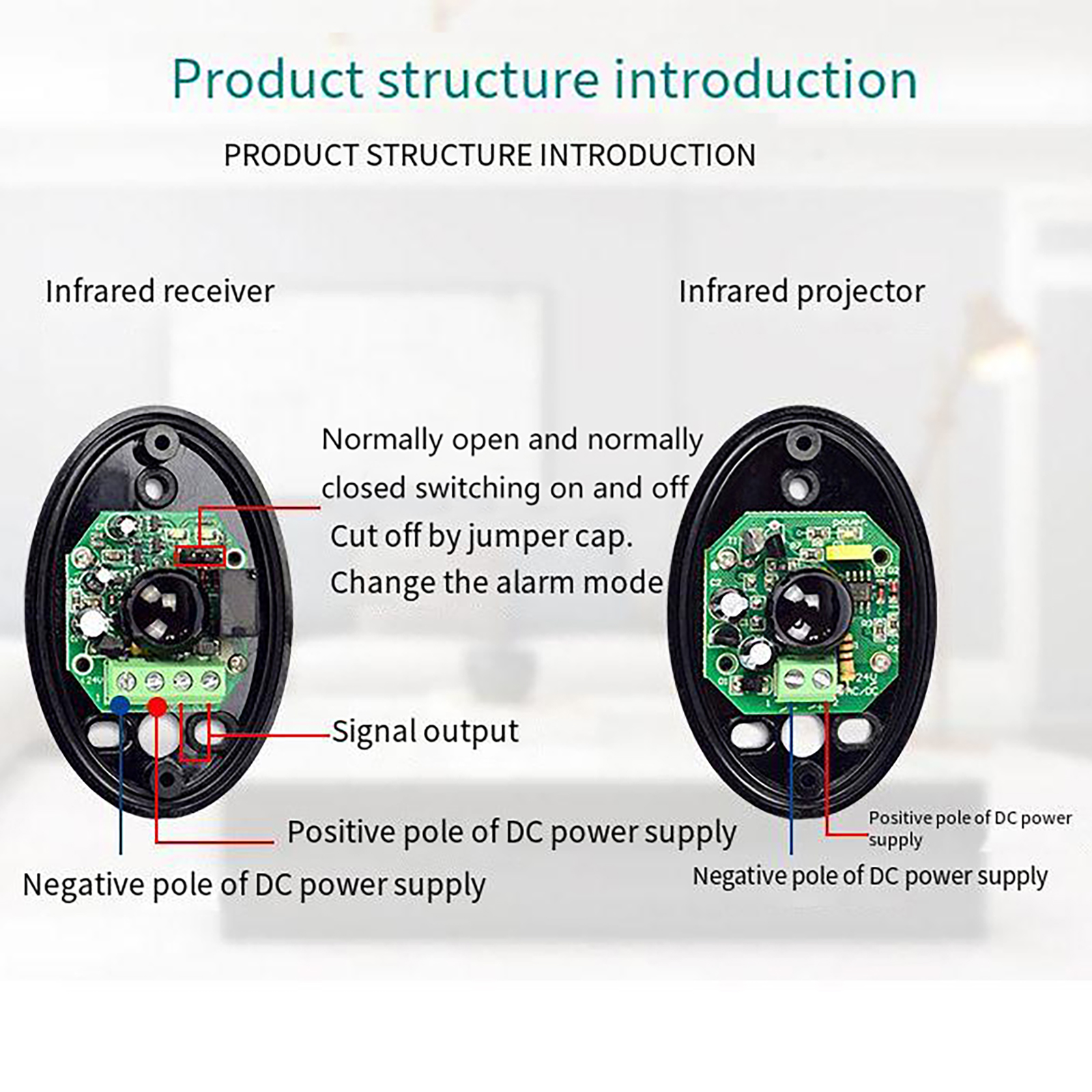 Product structure introduction

PRODUCT STRUCTURE INTRODUCTION

Infrared receiver

Infrared projector

Normally open and normally closed switching on and off

Cut off by jumper cap.

Change the alarm mode

Signal output

Positive pole of DC power supply

Negative pole of DC power supply

Positive pole of DC power supply

Negative pole of DC power supply